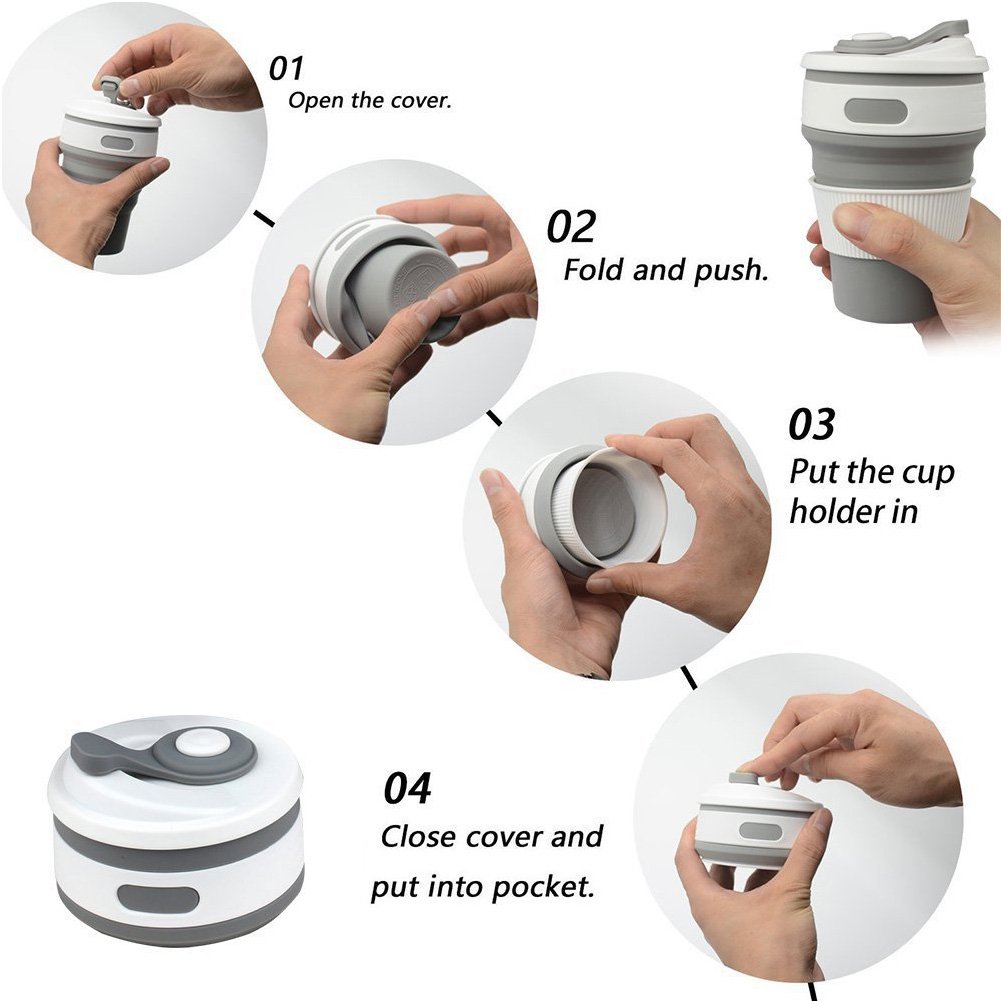 01
Open the cover.

02
Fold and push.

03
Put the cup holder in

04
Close cover and put into pocket.