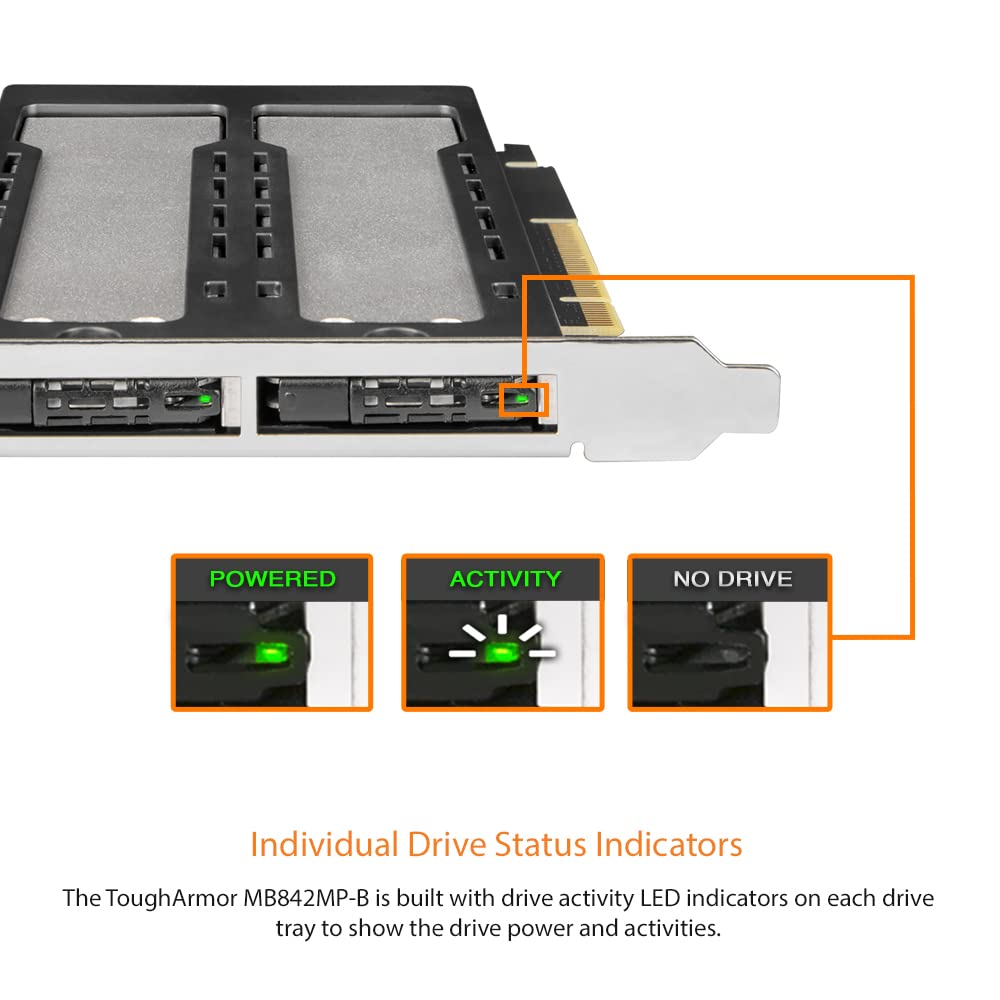 POWERED

ACTIVITY

NO DRIVE

Individual Drive Status Indicators

The ToughArmor MB842MP-B is built with drive activity LED indicators on each drive tray to show the drive power and activities.