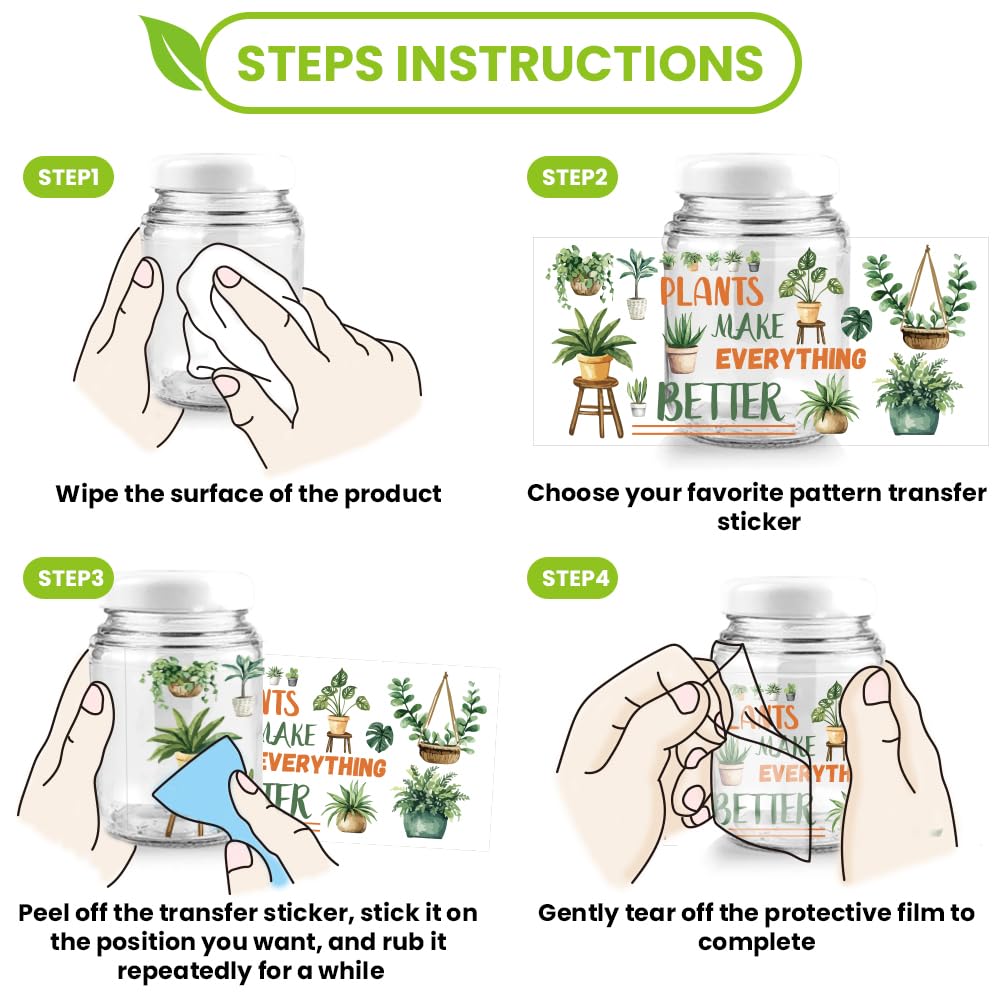 STEPS INSTRUCTIONS

STEP1

Wipe the surface of the product

STEP2

PLANTS MAKE EVERYTHING BETTER

Choose your favorite pattern transfer sticker

STEP3

NTS MAKE EVERYTHING TER

Peel off the transfer sticker, stick it on the position you want, and rub it repeatedly for a while

STEP4

PLANTS MAKE EVERYTH BETTER

Gently tear off the protective film to complete