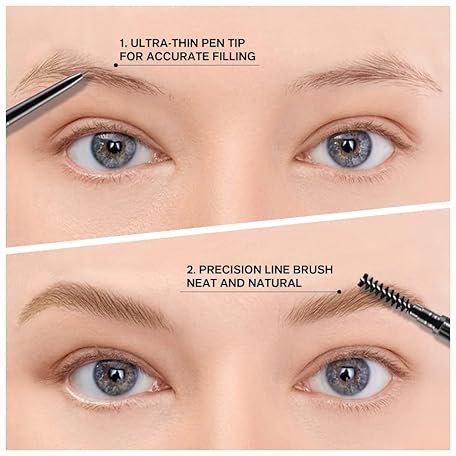 1. ULTRA-THIN PEN TIP
FOR ACCURATE FILLING

2. PRECISION LINE BRUSH
NEAT AND NATURAL