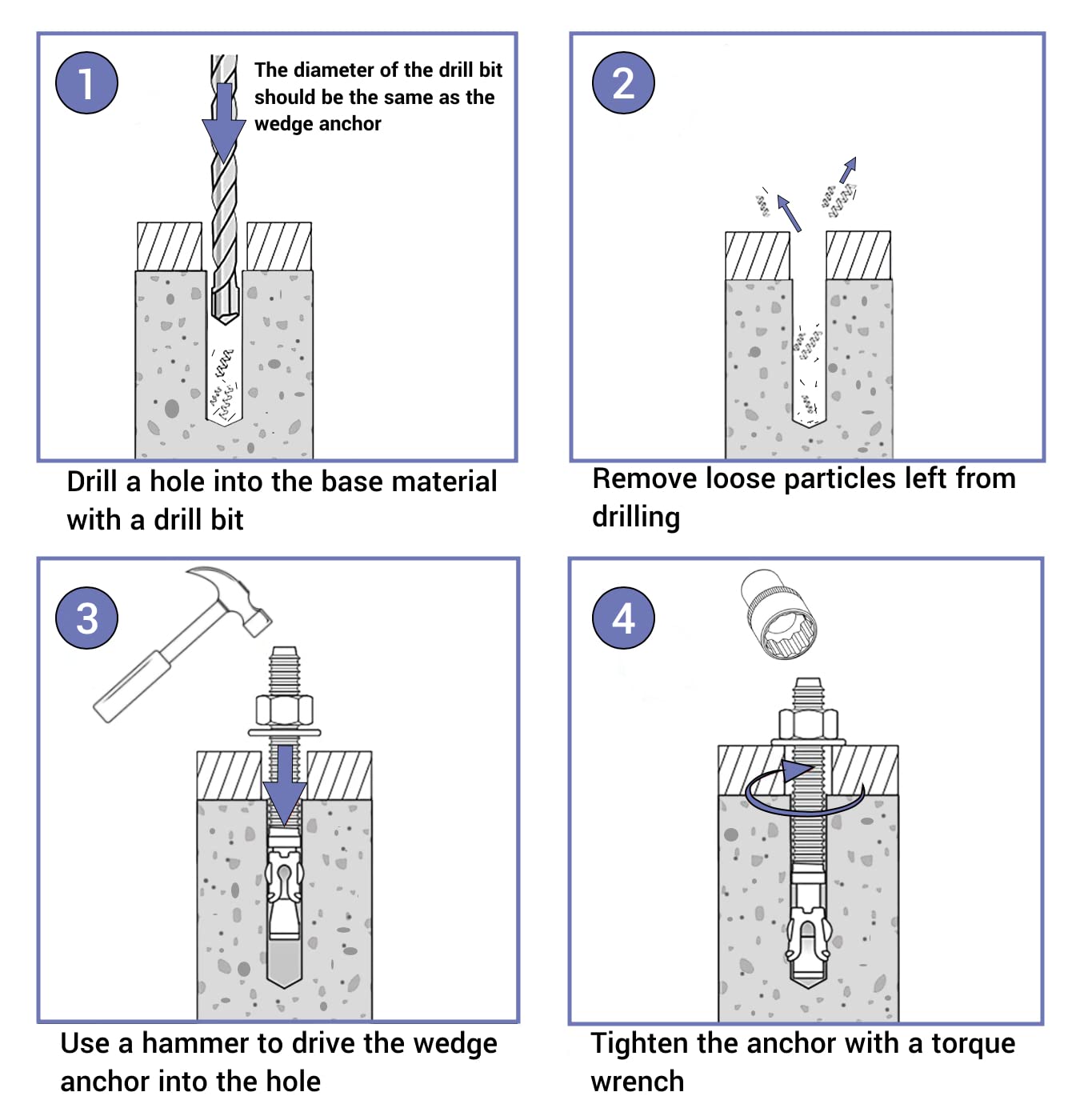 1

The diameter of the drill bit should be the same as the wedge anchor

Drill a hole into the base material with a drill bit

2

Remove loose particles left from drilling

3

Use a hammer to drive the wedge anchor into the hole

4

Tighten the anchor with a torque wrench