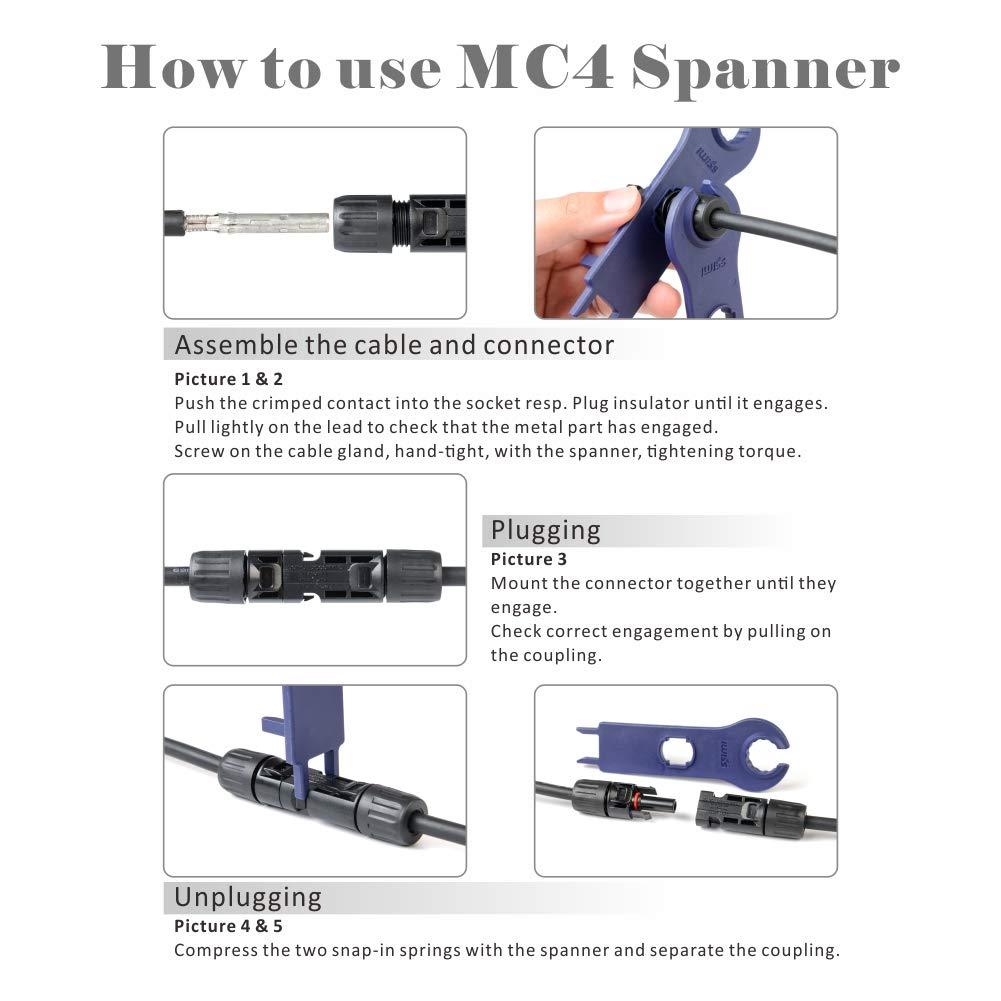 How to use MC4 Spanner

Assemble the cable and connector

Picture 1 & 2
Push the crimped contact into the socket resp. Plug insulator until it engages.
Pull lightly on the lead to check that the metal part has engaged.
Screw on the cable gland, hand-tight, with the spanner, tightening torque.

Plugging

Picture 3
Mount the connector together until they engage.
Check correct engagement by pulling on the coupling.

Unplugging

Picture 4 & 5
Compress the two snap-in springs with the spanner and separate the coupling.