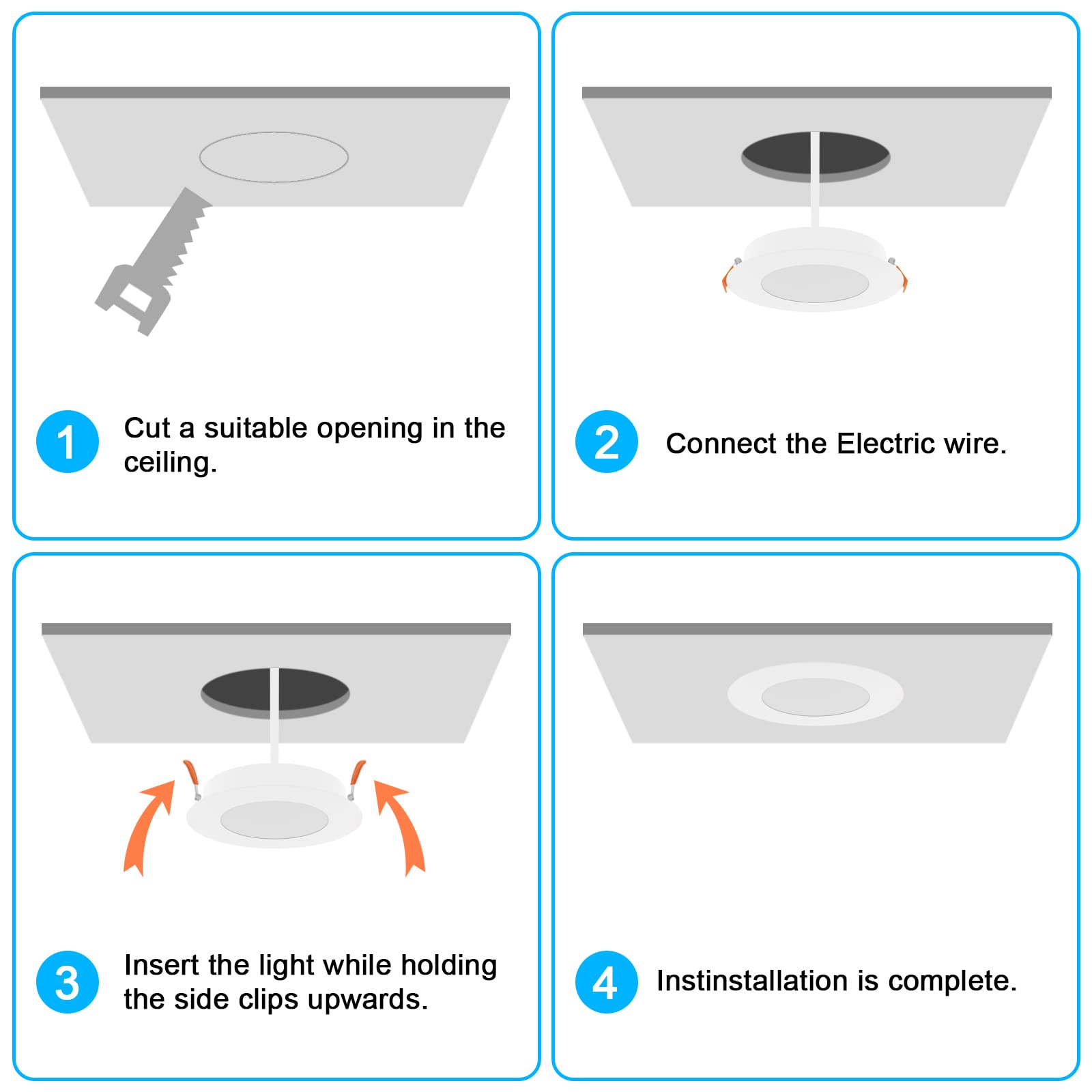 1 Cut a suitable opening in the ceiling.

2 Connect the Electric wire.

3 Insert the light while holding the side clips upwards.

4 Instinstallation is complete.