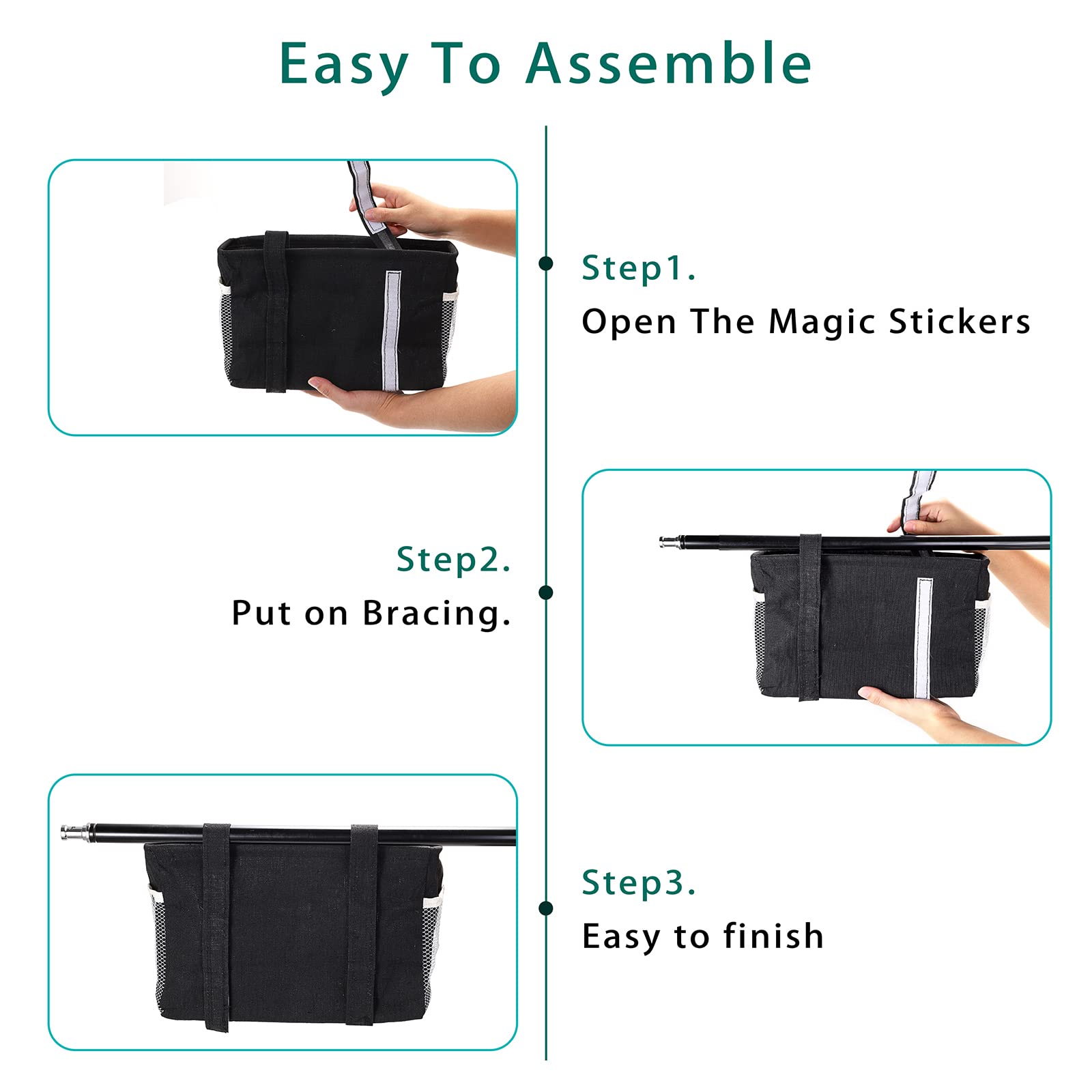 Easy To Assemble

Step1.
Open The Magic Stickers

Step2.
Put on Bracing.

Step3.
Easy to finish