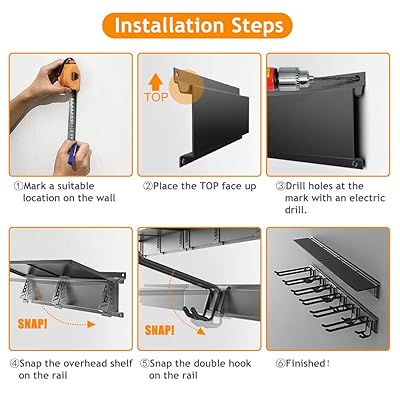 Installation Steps

TOP

①Mark a suitable location on the wall

②Place the TOP face up

③Drill holes at the mark with an electric drill.

SNAP!

SNAP!

④Snap the overhead shelf on the rail

⑤Snap the double hook on the rail

⑥Finished!