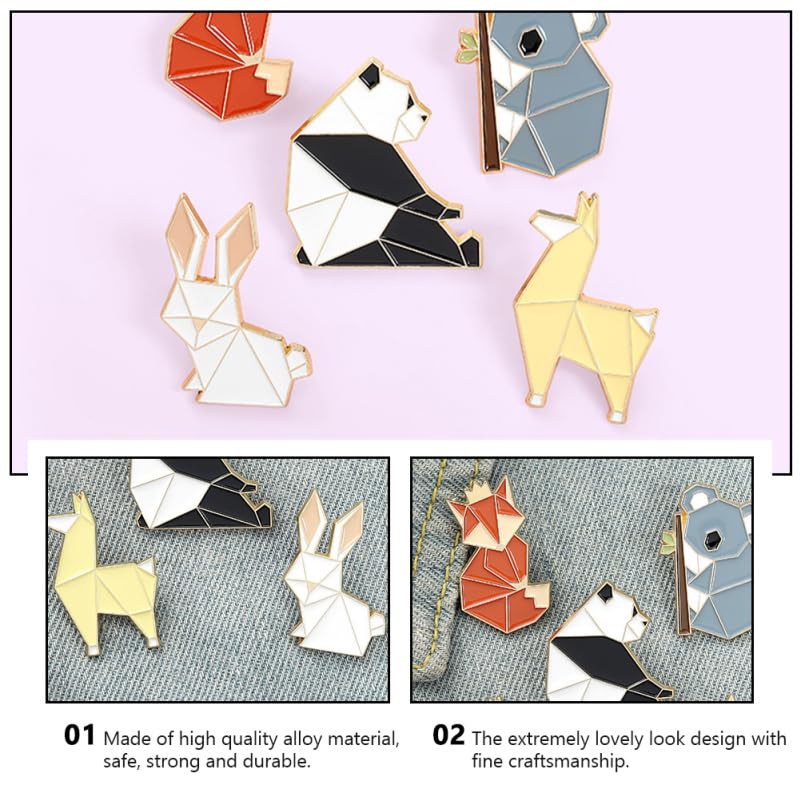 01 Made of high quality alloy material, safe, strong and durable.

02 The extremely lovely look design with fine craftsmanship.