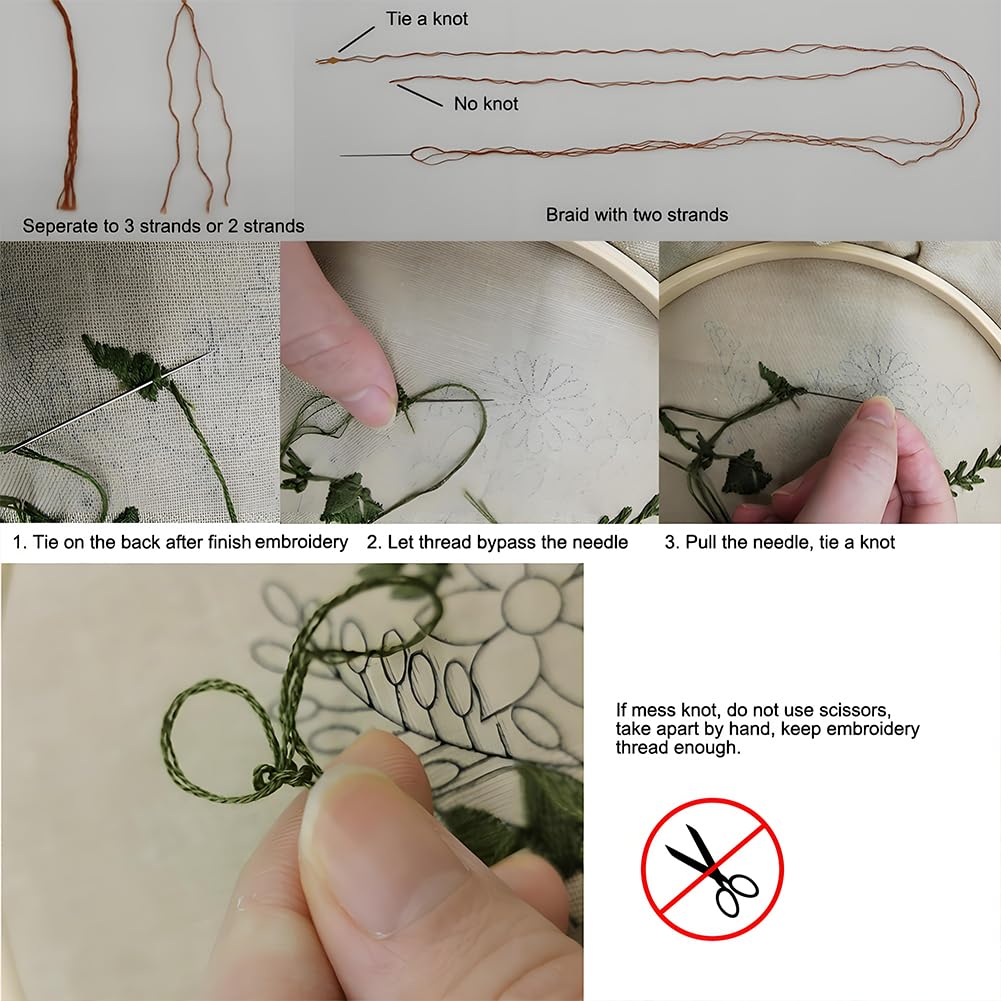 Tie a knot

No knot

Seperate to 3 strands or 2 strands

Braid with two strands

1. Tie on the back after finish embroidery

2. Let thread bypass the needle

3. Pull the needle, tie a knot

If mess knot, do not use scissors, take apart by hand, keep embroidery thread enough.