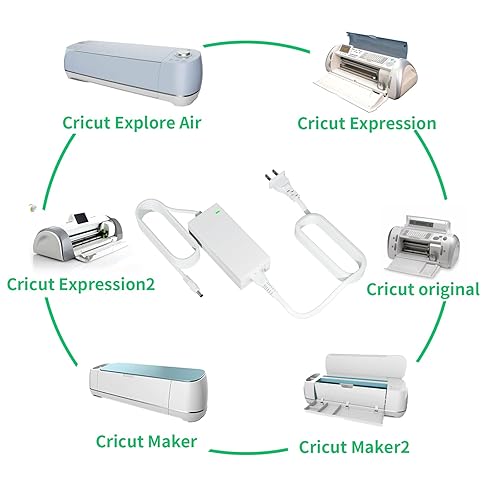 Cricut Explore Air

Cricut Expression

Cricut Expression2

Cricut original

Cricut Maker

Cricut Maker2