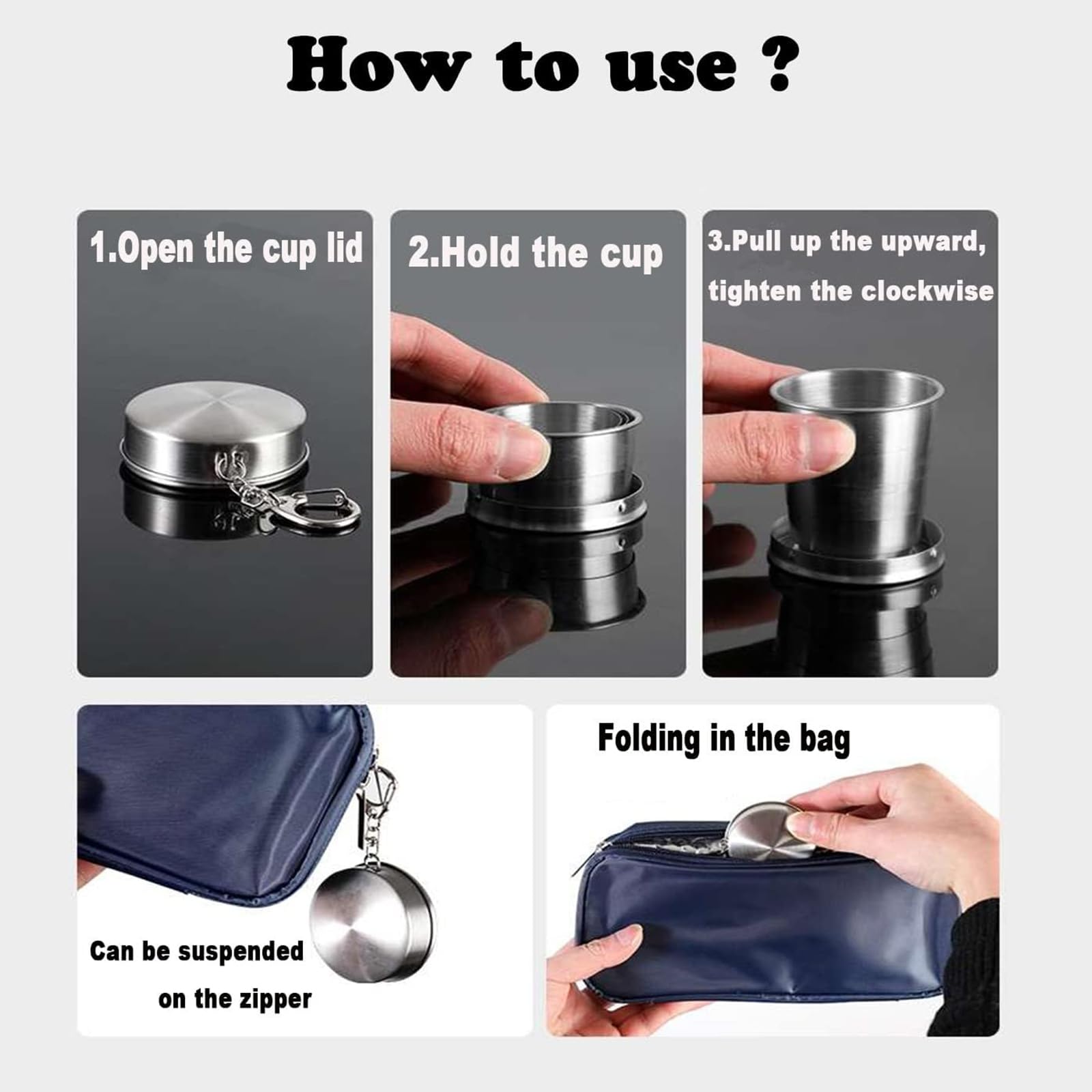 How to use ?

1.Open the cup lid

2.Hold the cup

3.Pull up the upward, tighten the clockwise

Can be suspended on the zipper

Folding in the bag