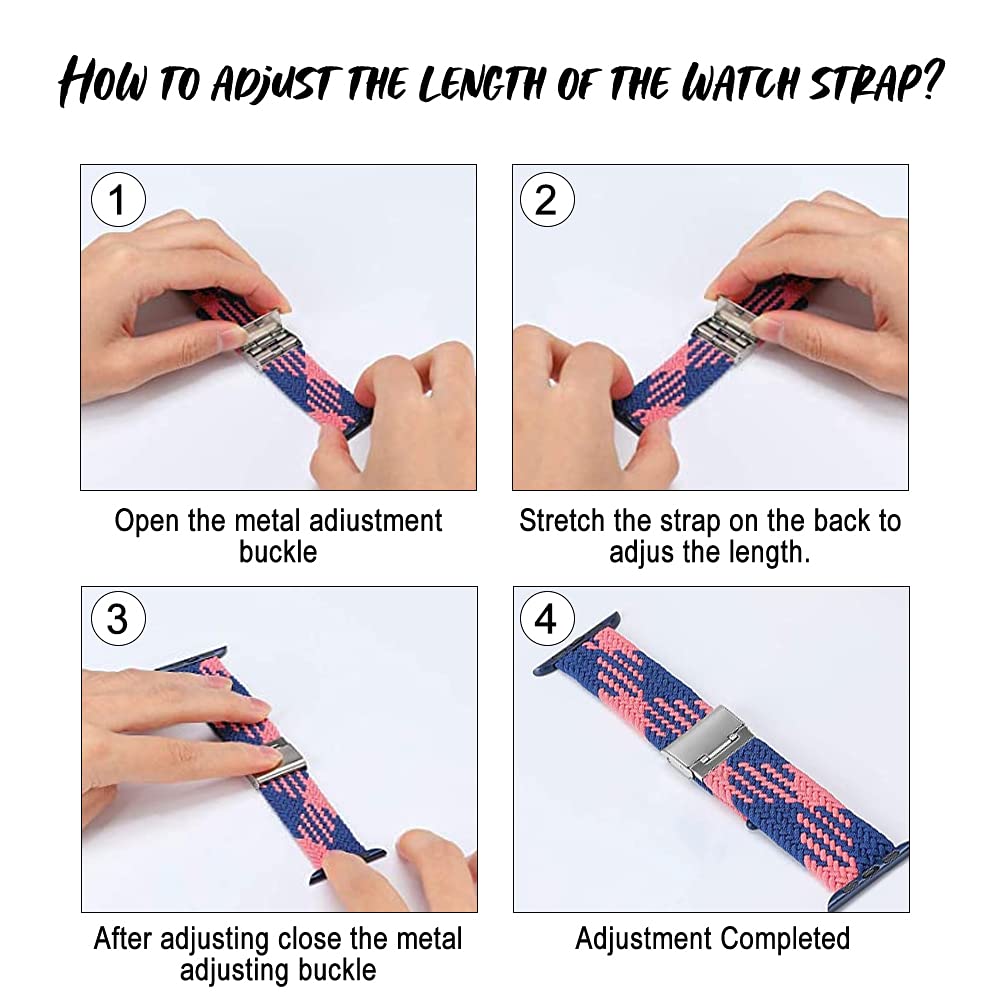 HOW TO ADJUST THE LENGTH OF THE WATCH STRAP?

1

Open the metal adiustment buckle

2

Stretch the strap on the back to adjus the length.

3

After adjusting close the metal adjusting buckle

4

Adjustment Completed