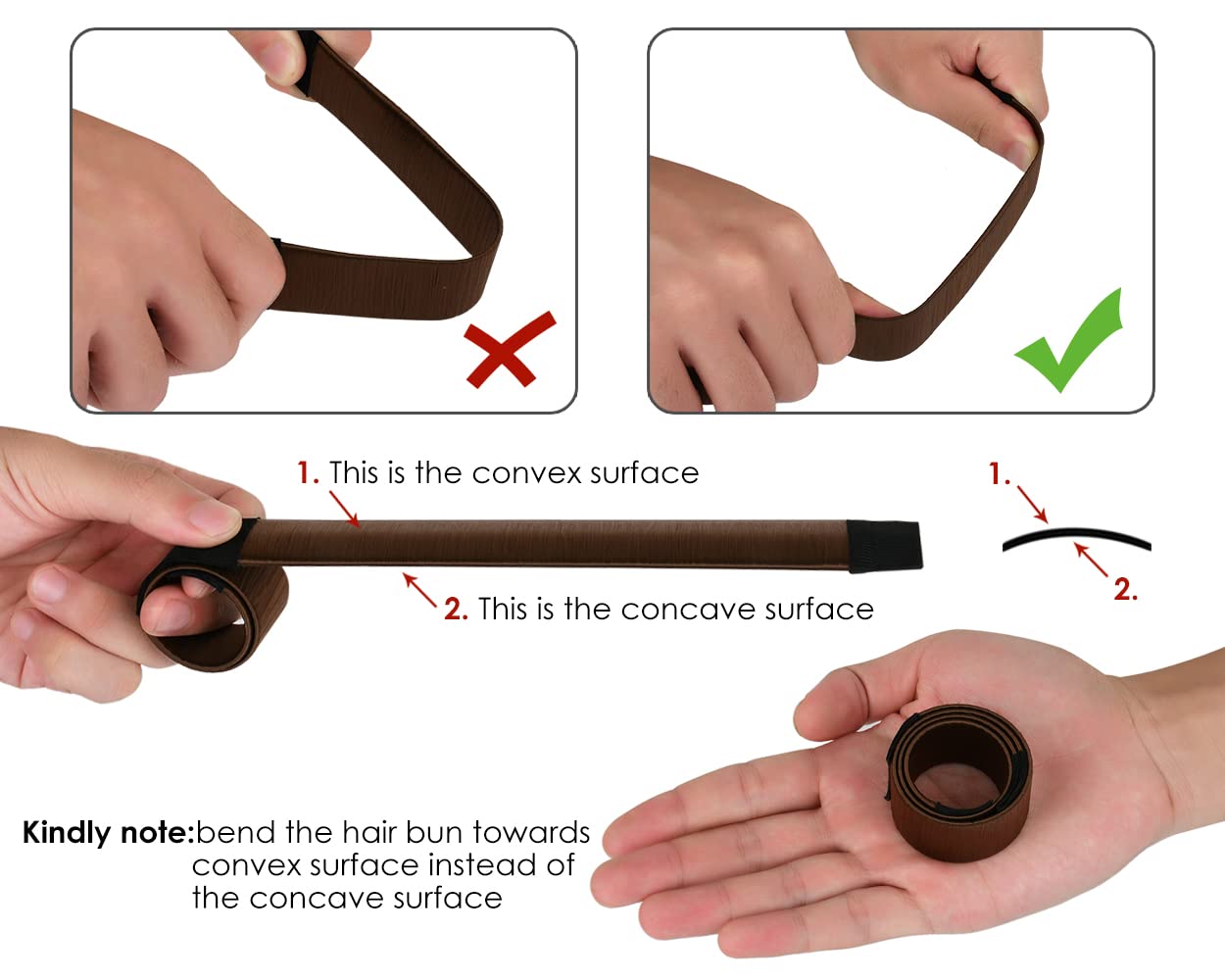 1. This is the convex surface

2. This is the concave surface

1.

2.

Kindly note:bend the hair bun towards convex surface instead of the concave surface