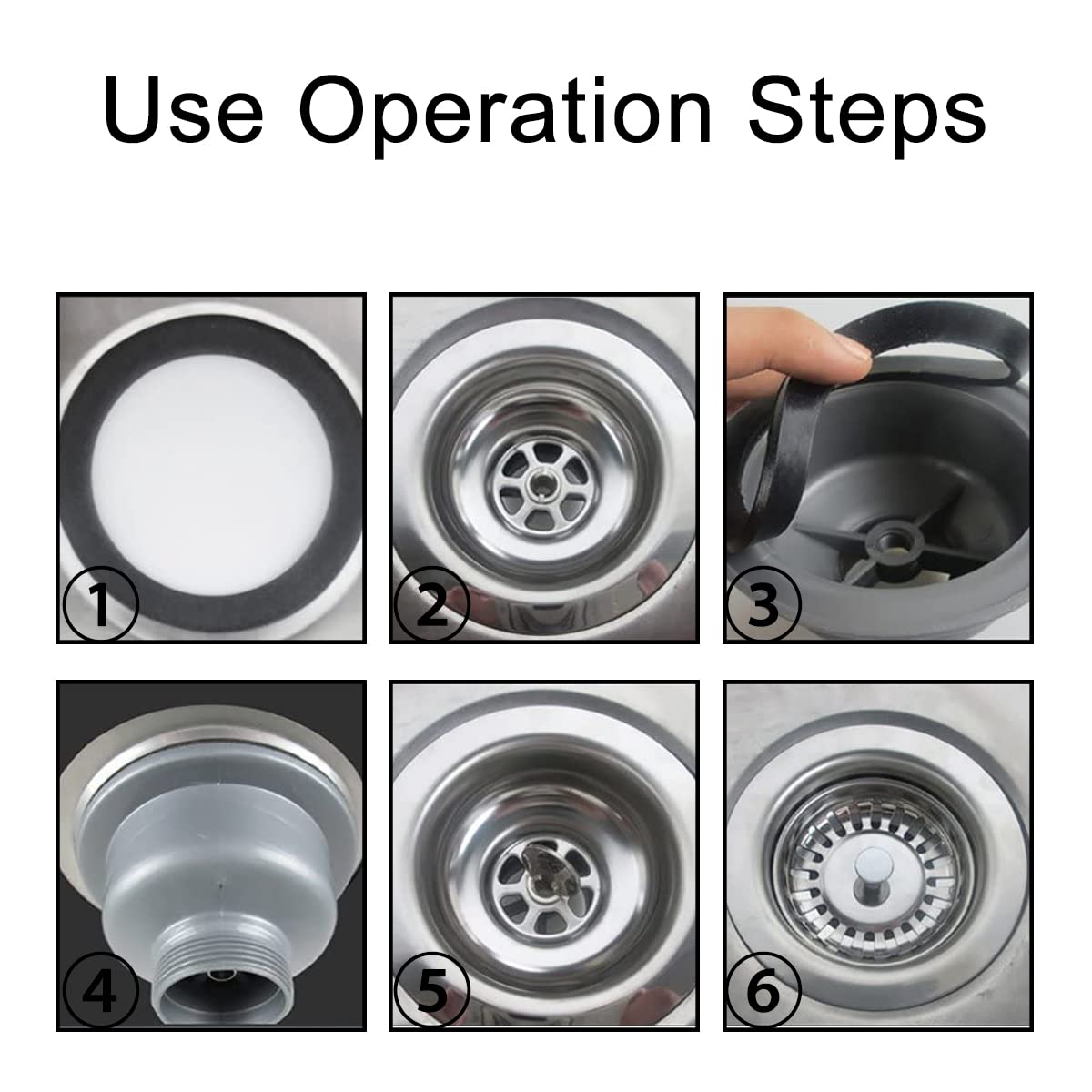 Use Operation Steps

①

②

③

④

⑤

⑥