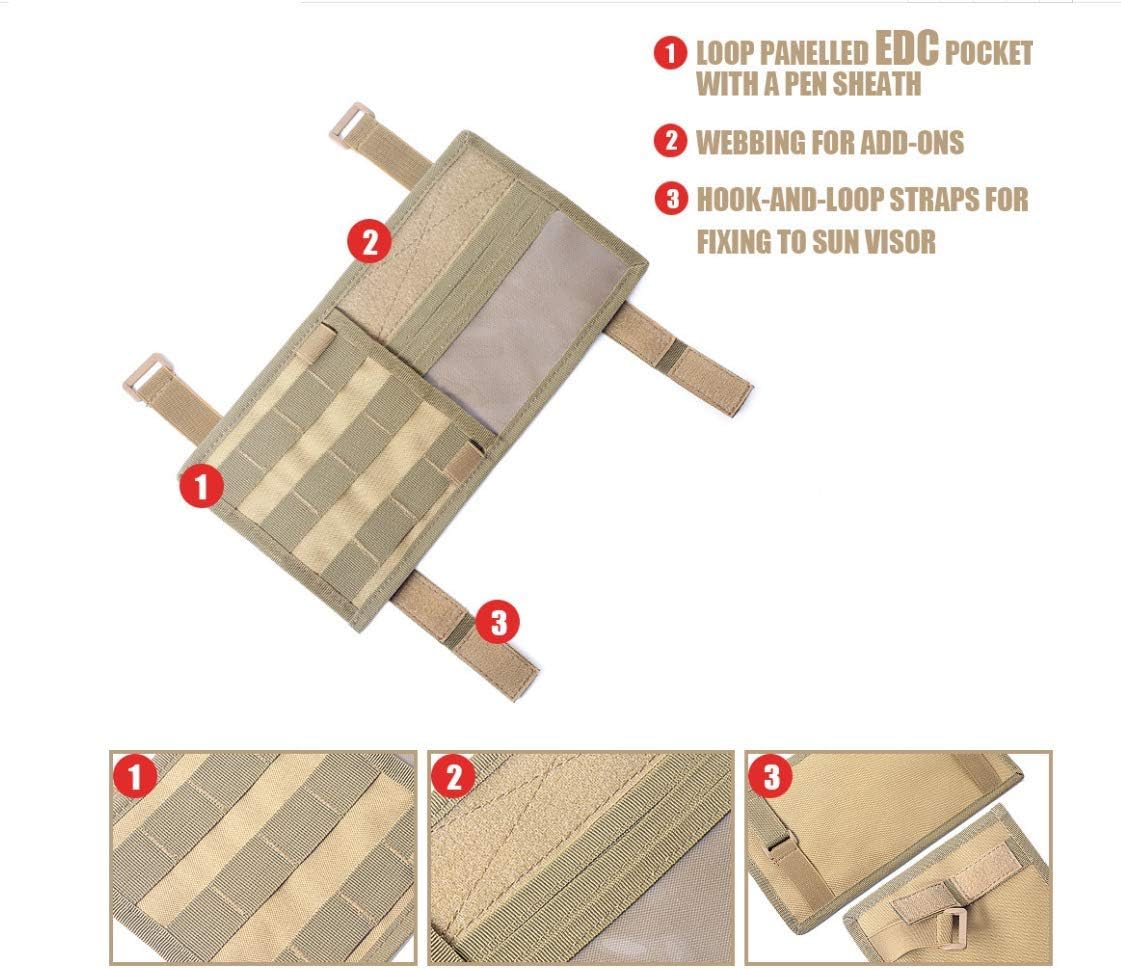 1 LOOP PANELLED EDC POCKET WITH A PEN SHEATH

2 WEBBING FOR ADD-ONS

3 HOOK-AND-LOOP STRAPS FOR FIXING TO SUN VISOR

2

1

3

1

2

3