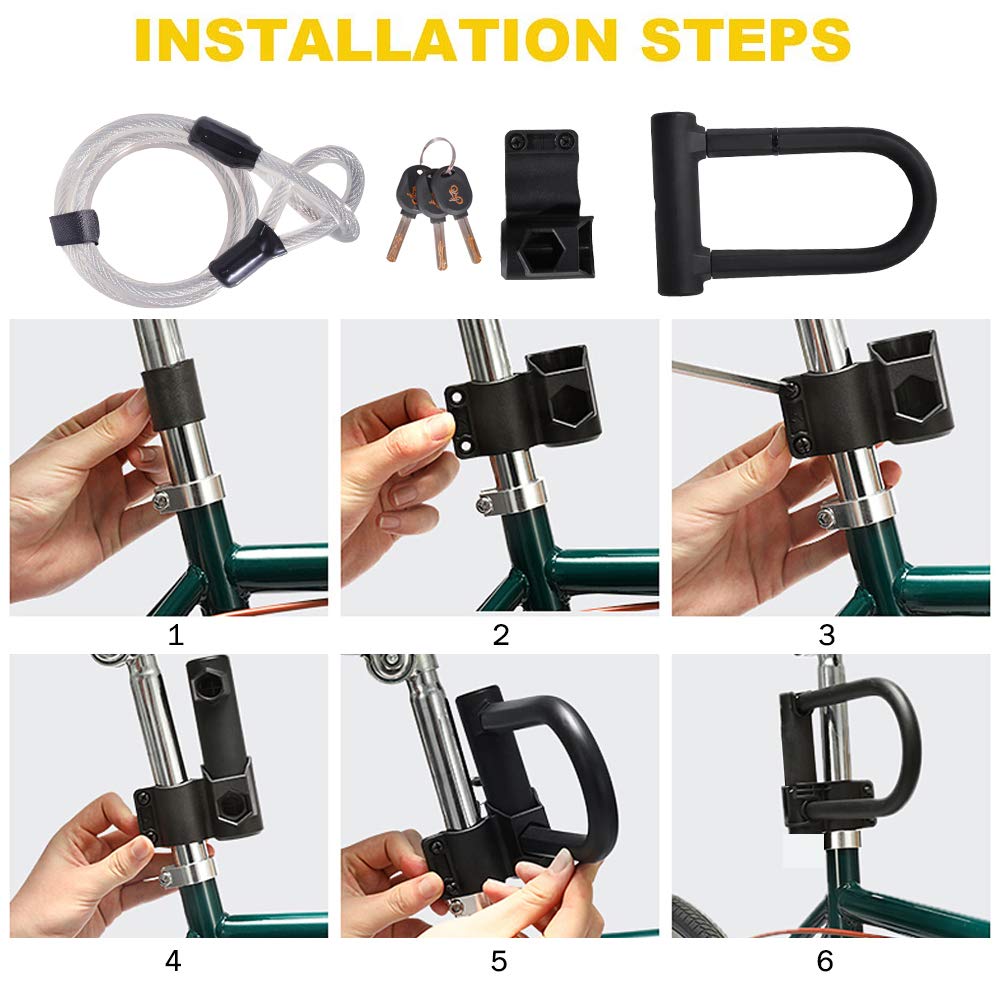 INSTALLATION STEPS

1

2

3

4

5

6