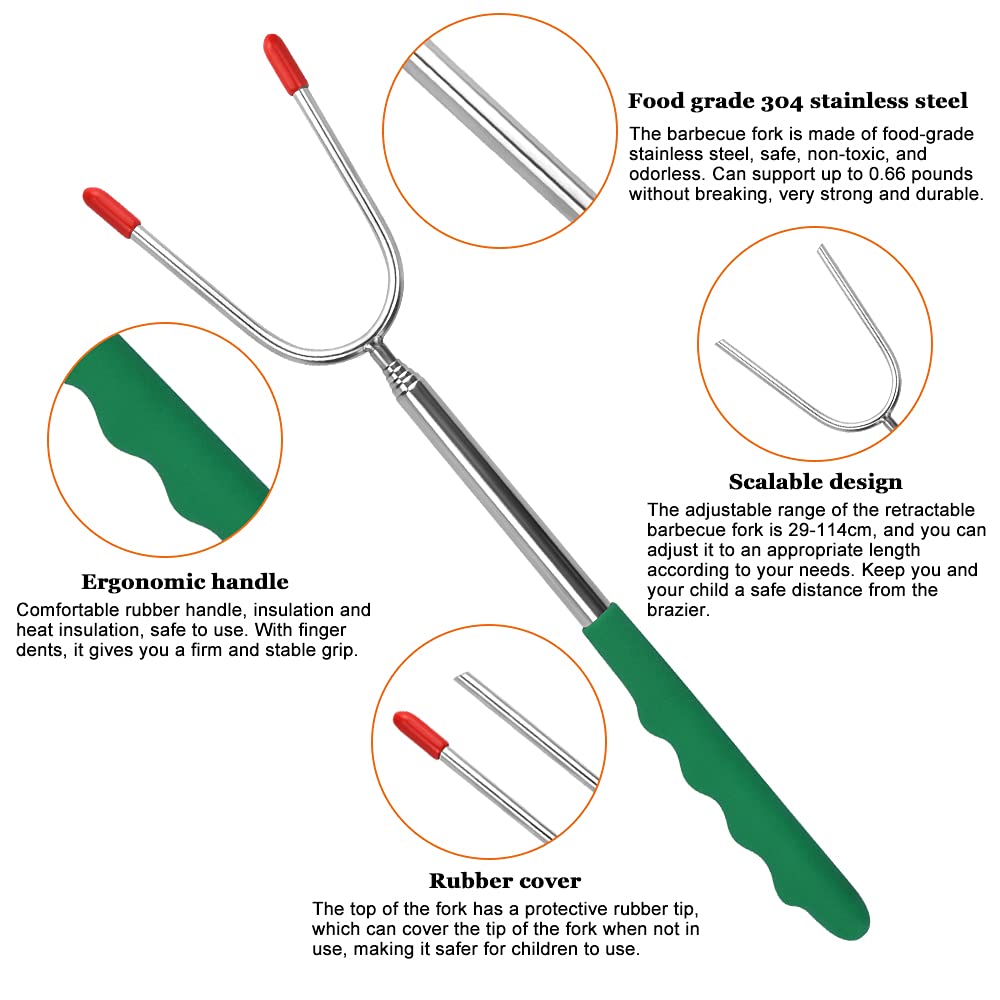 Food grade 304 stainless steel
The barbecue fork is made of food-grade stainless steel, safe, non-toxic, and odorless. Can support up to 0.66 pounds without breaking, very strong and durable.

Scalable design
The adjustable range of the retractable barbecue fork is 29-114cm, and you can adjust it to an appropriate length according to your needs. Keep you and your child a safe distance from the brazier.

Ergonomic handle
Comfortable rubber handle, insulation and heat insulation, safe to use. With finger dents, it gives you a firm and stable grip.

Rubber cover
The top of the fork has a protective rubber tip, which can cover the tip of the fork when not in use, making it safer for children to use.