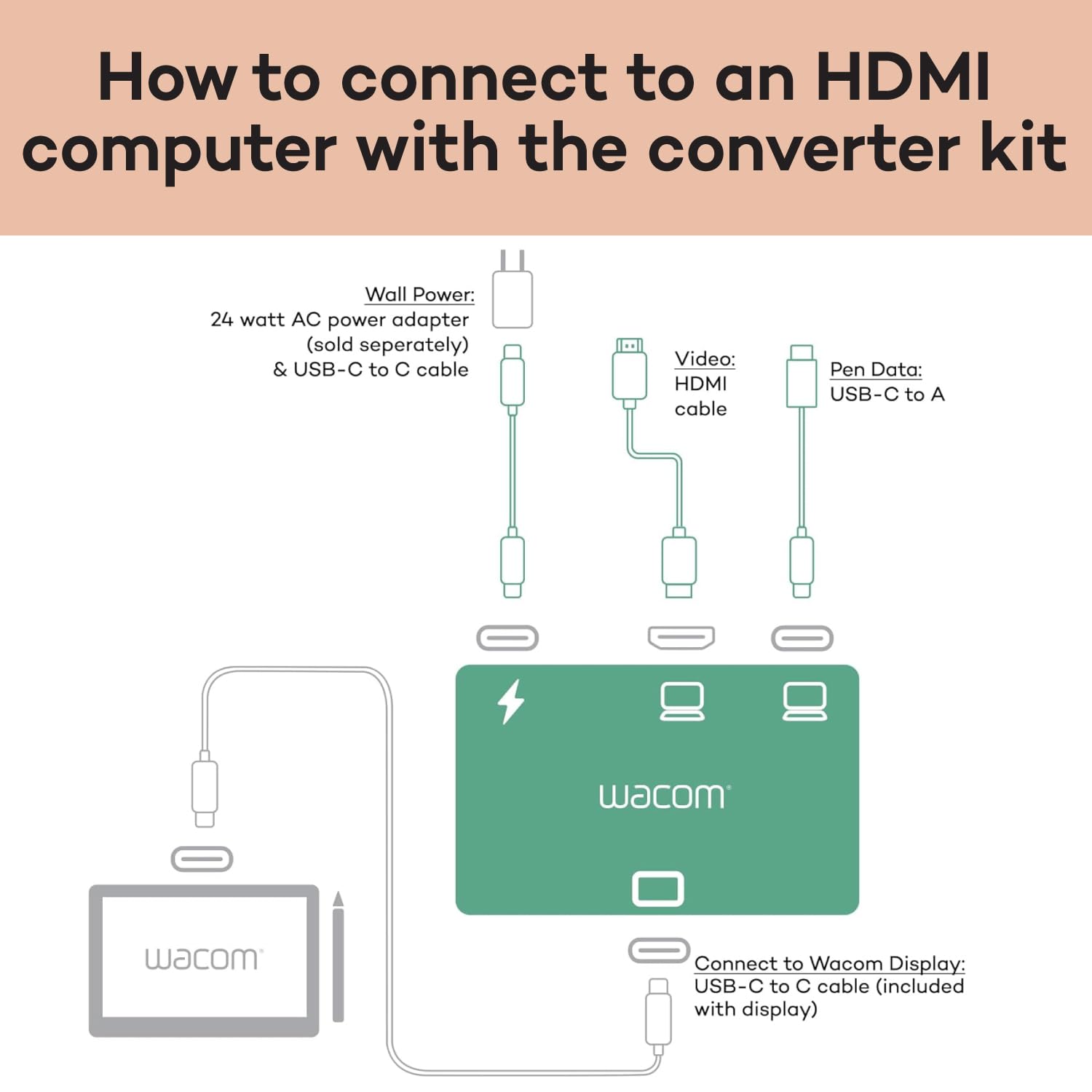 How to connect to an HDMI computer with the converter kit

Wall Power:
24 watt AC power adapter (sold seperately) & USB-C to C cable

Video:
HDMI cable

Pen Data:
USB-C to A

wacom

wacom

Connect to Wacom Display:
USB-C to C cable (included with display)