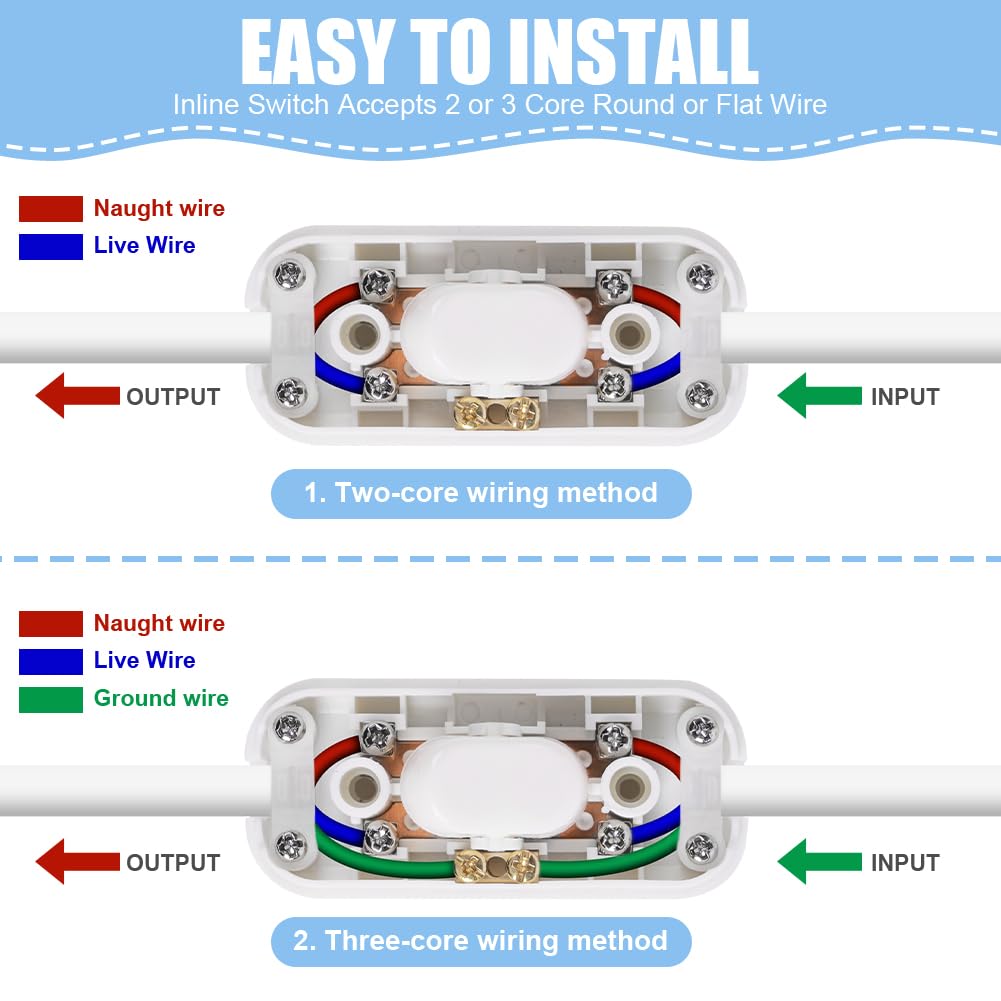 EASY TO INSTALL
Inline Switch Accepts 2 or 3 Core Round or Flat Wire

Naught wire
Live Wire

OUTPUT
INPUT

1. Two-core wiring method

Naught wire
Live Wire
Ground wire

OUTPUT
INPUT

2. Three-core wiring method