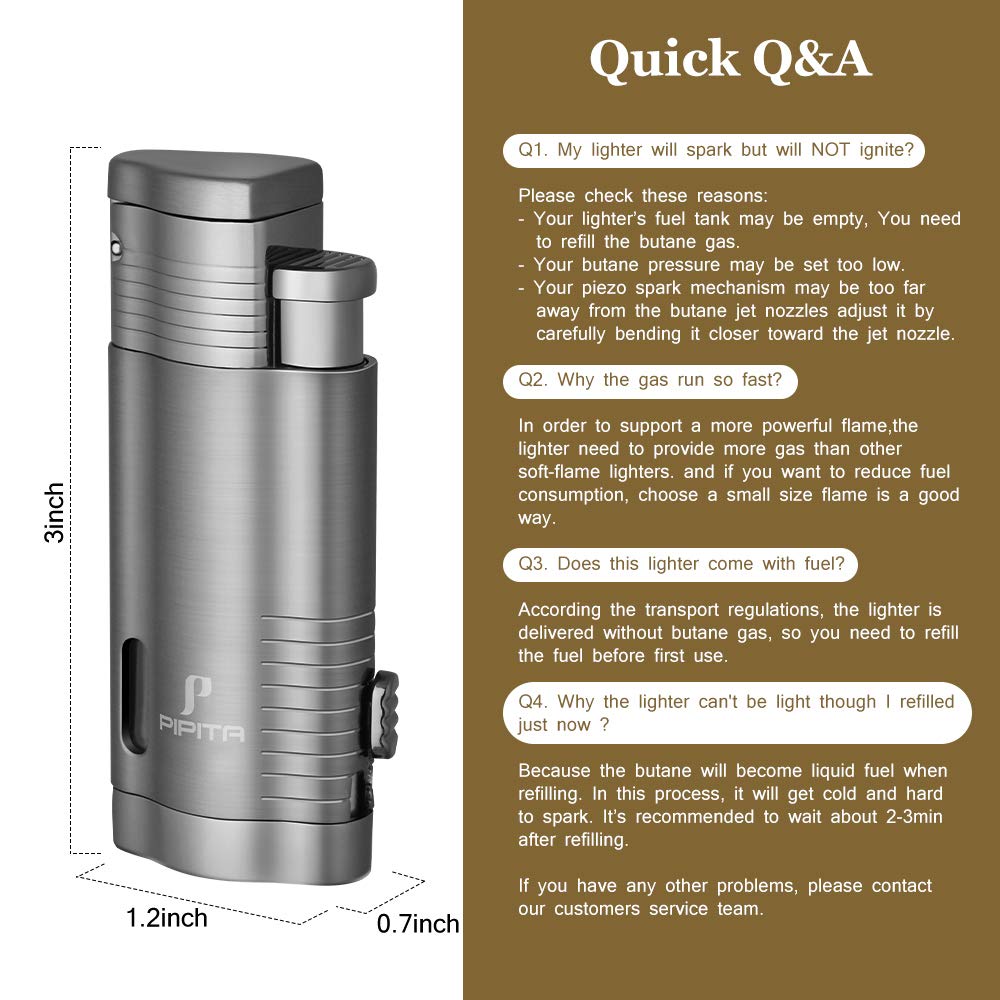 3inch

PIPITA

1.2inch

0.7inch

Quick Q&A

Q1. My lighter will spark but will NOT ignite?

Please check these reasons:
- Your lighter's fuel tank may be empty, You need to refill the butane gas.
- Your butane pressure may be set too low.
- Your piezo spark mechanism may be too far away from the butane jet nozzles adjust it by carefully bending it closer toward the jet nozzle.

Q2. Why the gas run so fast?

In order to support a more powerful flame,the lighter need to provide more gas than other soft-flame lighters. and if you want to reduce fuel consumption, choose a small size flame is a good way.

Q3. Does this lighter come with fuel?

According the transport regulations, the lighter is delivered without butane gas, so you need to refill the fuel before first use.

Q4. Why the lighter can't be light though I refilled just now ?

Because the butane will become liquid fuel when refilling. In this process, it will get cold and hard to spark. It's recommended to wait about 2-3min after refilling.

If you have any other problems, please contact our customers service team.