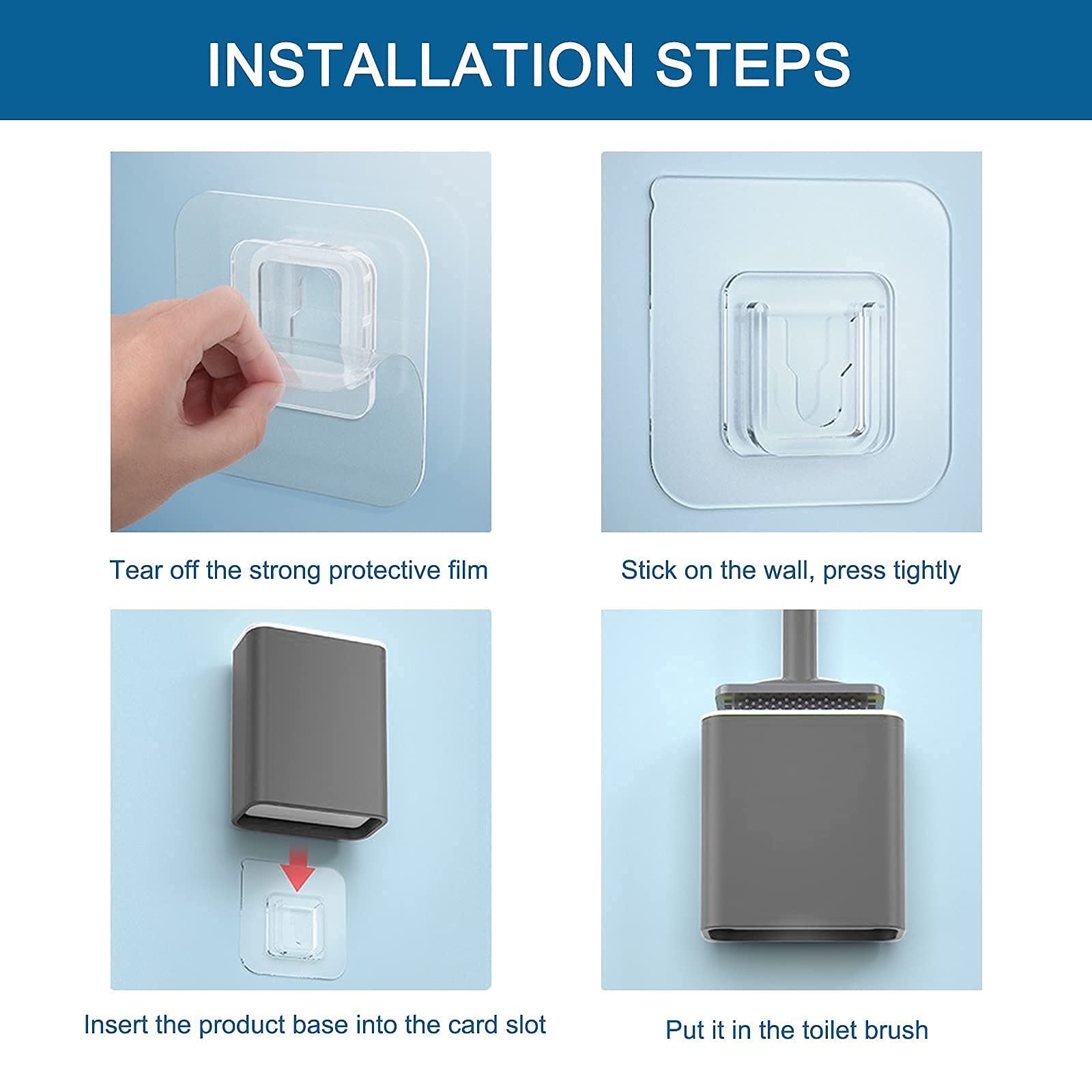 INSTALLATION STEPS

Tear off the strong protective film

Stick on the wall, press tightly

Insert the product base into the card slot

Put it in the toilet brush