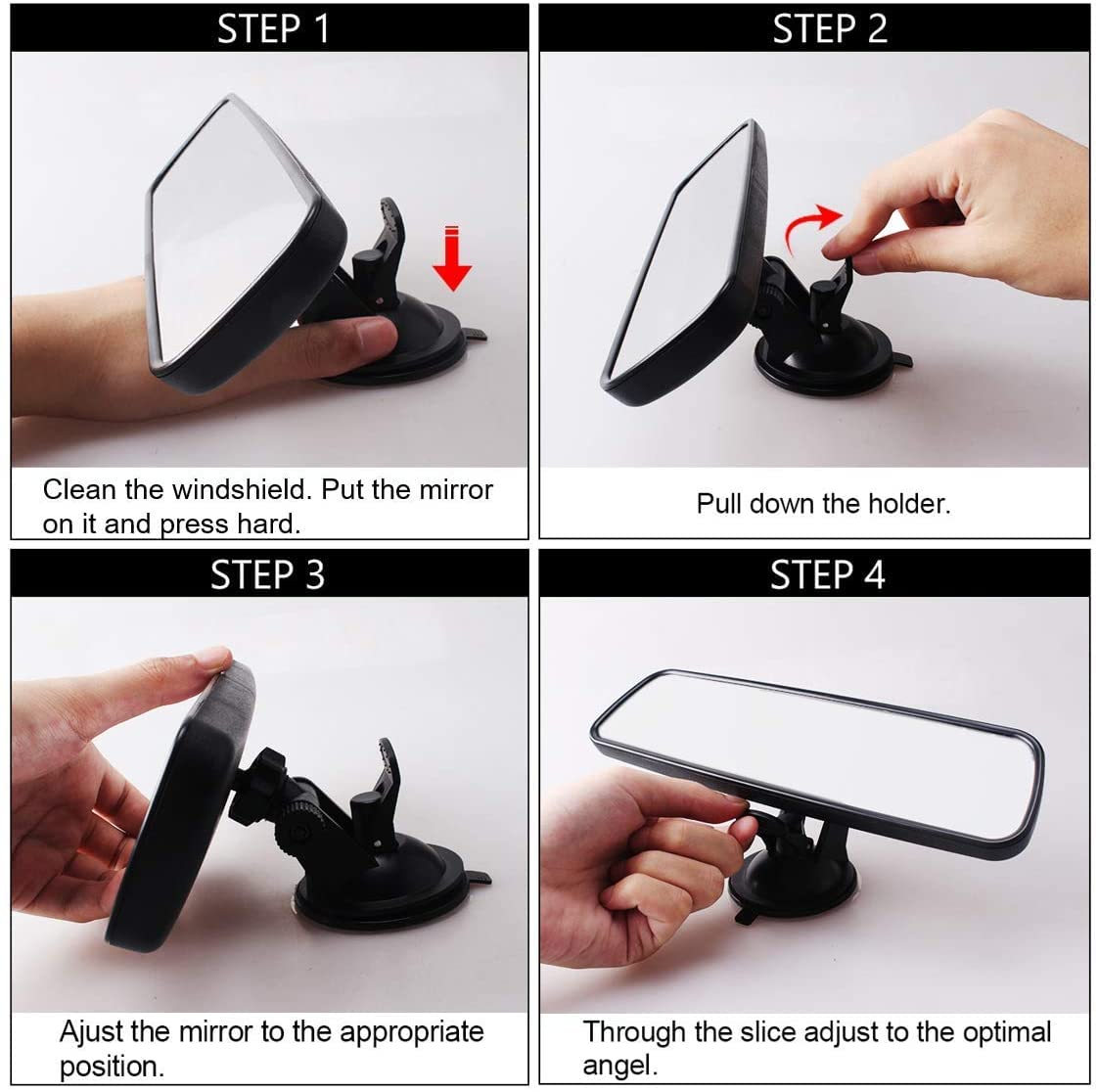 STEP 1

Clean the windshield. Put the mirror on it and press hard.

STEP 2

Pull down the holder.

STEP 3

Ajust the mirror to the appropriate position.

STEP 4

Through the slice adjust to the optimal angel.