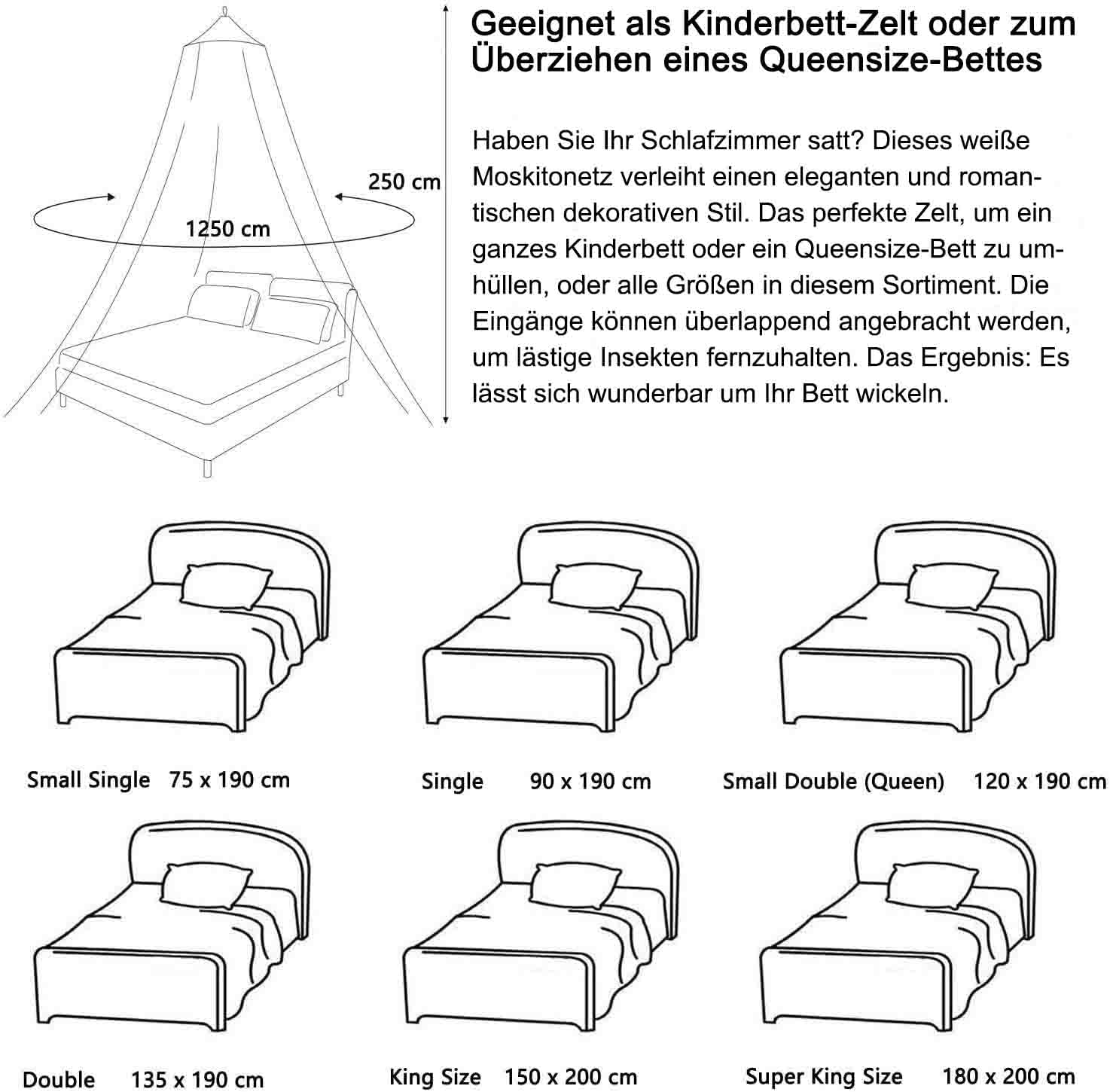 250 cm

1250 cm

Geeignet als Kinderbett-Zelt oder zum Überziehen eines Queensize-Bettes

Haben Sie Ihr Schlafzimmer satt? Dieses weiße Moskitonetz verleiht einen eleganten und romantischen dekorativen Stil. Das perfekte Zelt, um ein ganzes Kinderbett oder ein Queensize-Bett zu umhüllen, oder alle Größen in diesem Sortiment. Die Eingänge können überlappend angebracht werden, um lästige Insekten fernzuhalten. Das Ergebnis: Es lässt sich wunderbar um Ihr Bett wickeln.

Small Single 75 x 190 cm

Single 90 x 190 cm

Small Double (Queen) 120 x 190 cm

Double 135 x 190 cm

King Size 150 x 200 cm

Super King Size 180 x 200 cm