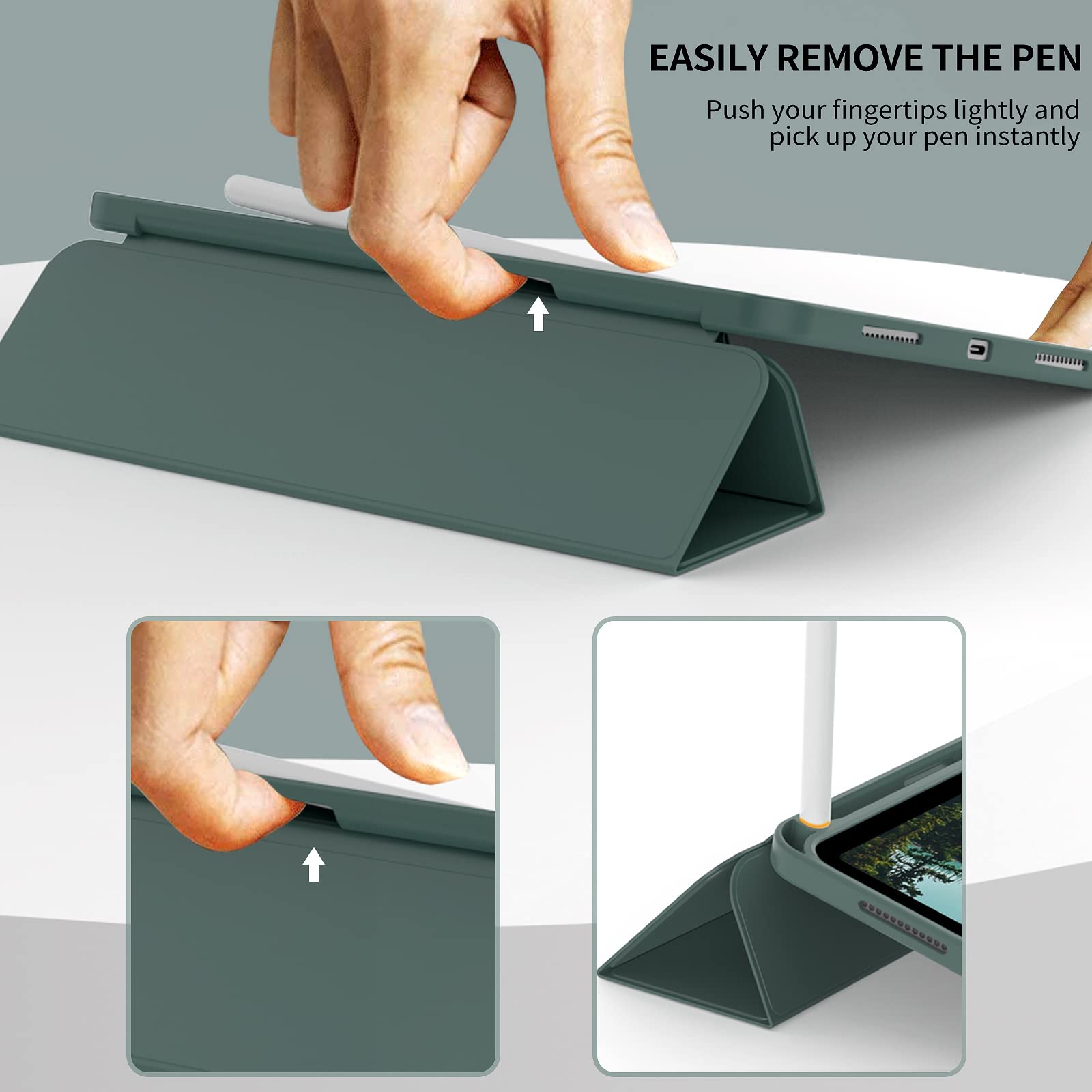 EASILY REMOVE THE PEN

Push your fingertips lightly and pick up your pen instantly