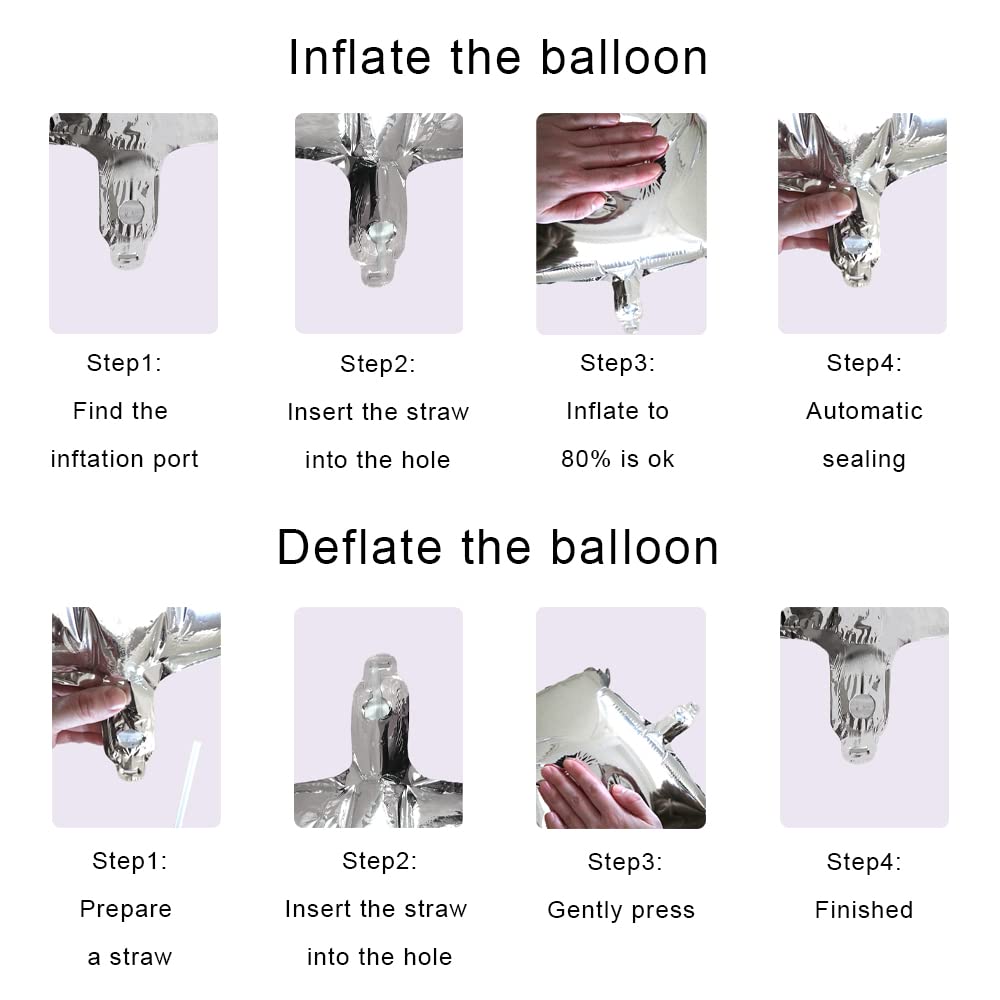 Inflate the balloon

Step1:
Find the inftation port

Step2:
Insert the straw into the hole

Step3:
Inflate to 80% is ok

Step4:
Automatic sealing

Deflate the balloon

Step1:
Prepare a straw

Step2:
Insert the straw into the hole

Step3:
Gently press

Step4:
Finished