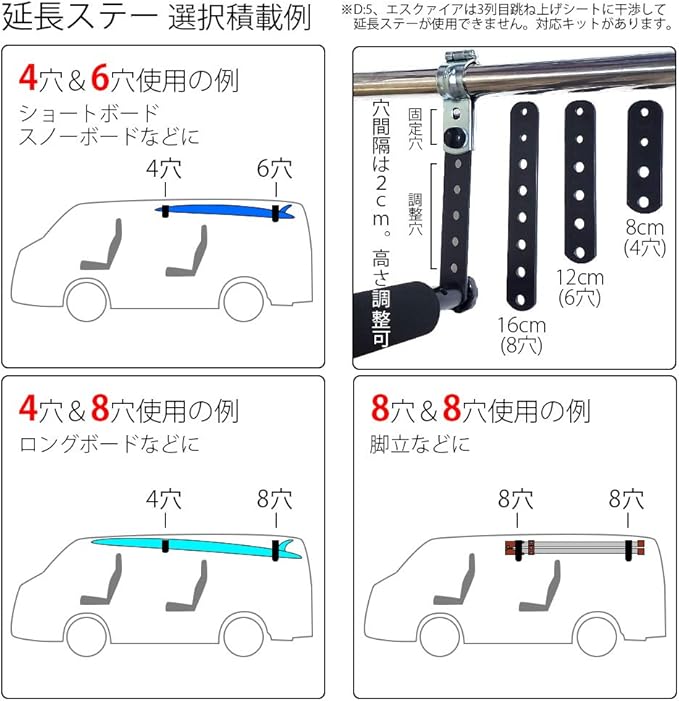 延長ステー 選択積載例

※D:5、エスクァイアは3列目跳ね上げシートに干渉して延長ステーが使用できません。対応キットがあります。

4穴＆6穴使用の例
ショートボード
スノーボードなどに

4穴
6穴

穴間隔は2cm。高さ調整可

固定穴
調整穴

16cm
(8穴)

12cm
(6穴)

8cm
(4穴)

4穴＆8穴使用の例
ロングボードなどに

4穴
8穴

8穴＆8穴使用の例
脚立などに

8穴
8穴