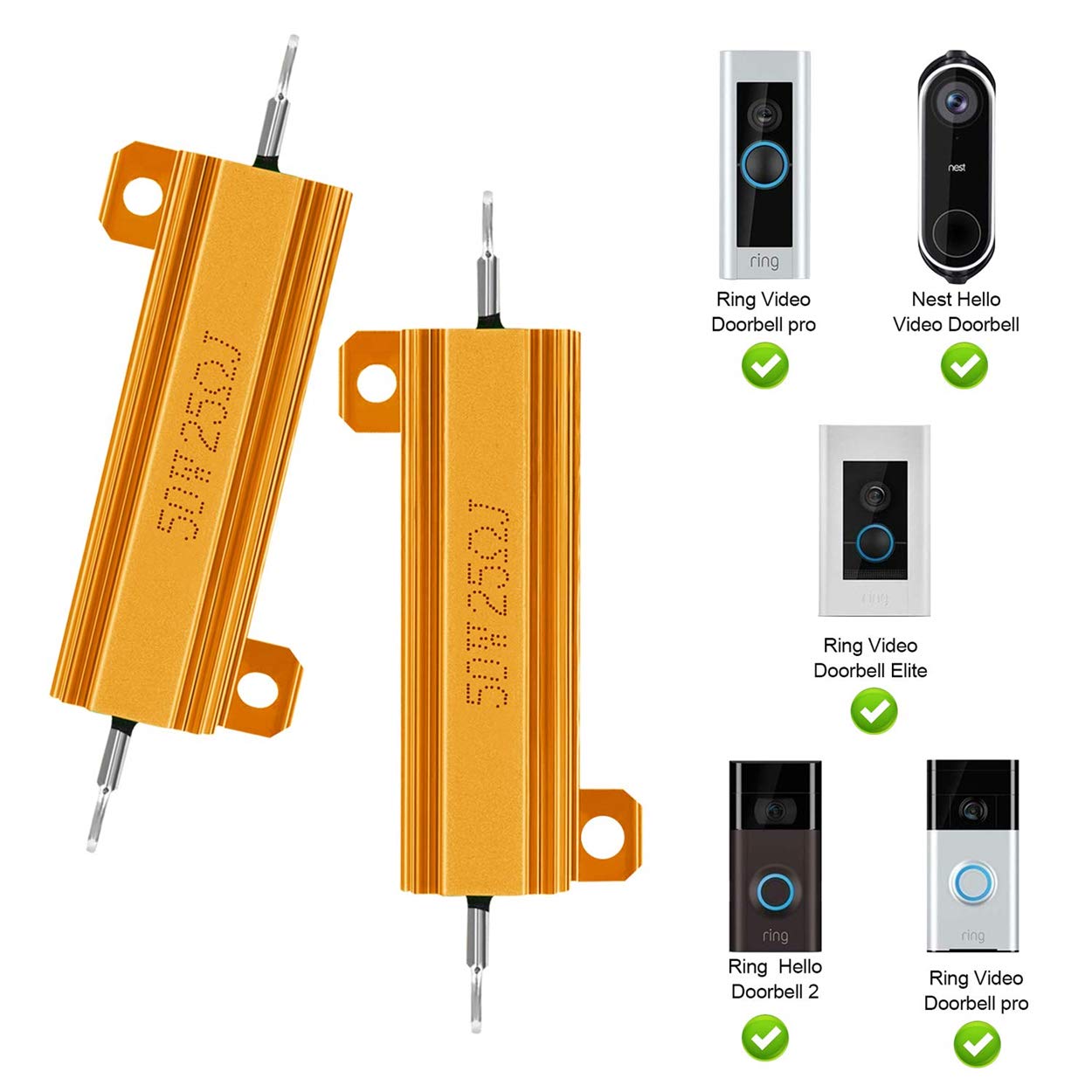 50W 25ΩJ

50W 25ΩJ

ring

Ring Video Doorbell pro

nest

Nest Hello Video Doorbell

ring

Ring Video Doorbell Elite

ring

Ring Hello Doorbell 2

ring

Ring Video Doorbell pro