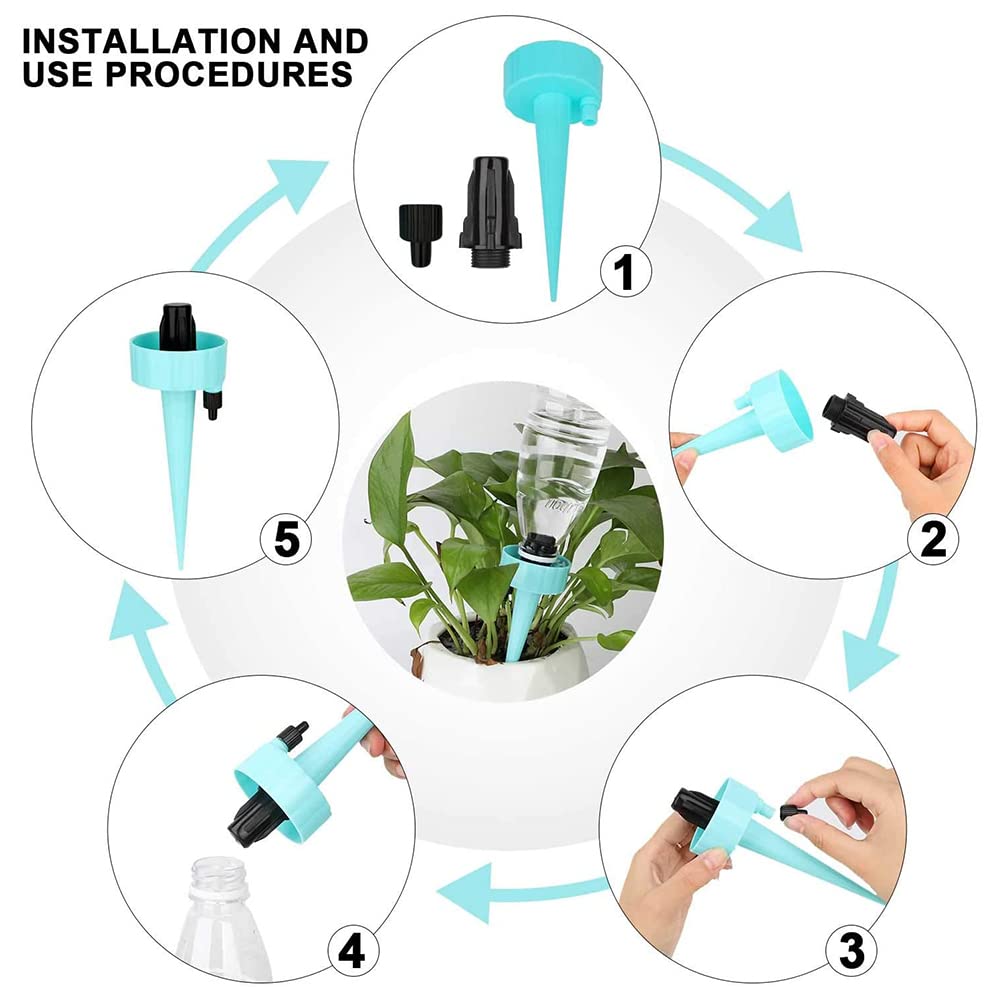 INSTALLATION AND USE PROCEDURES

1

2

3

4

5