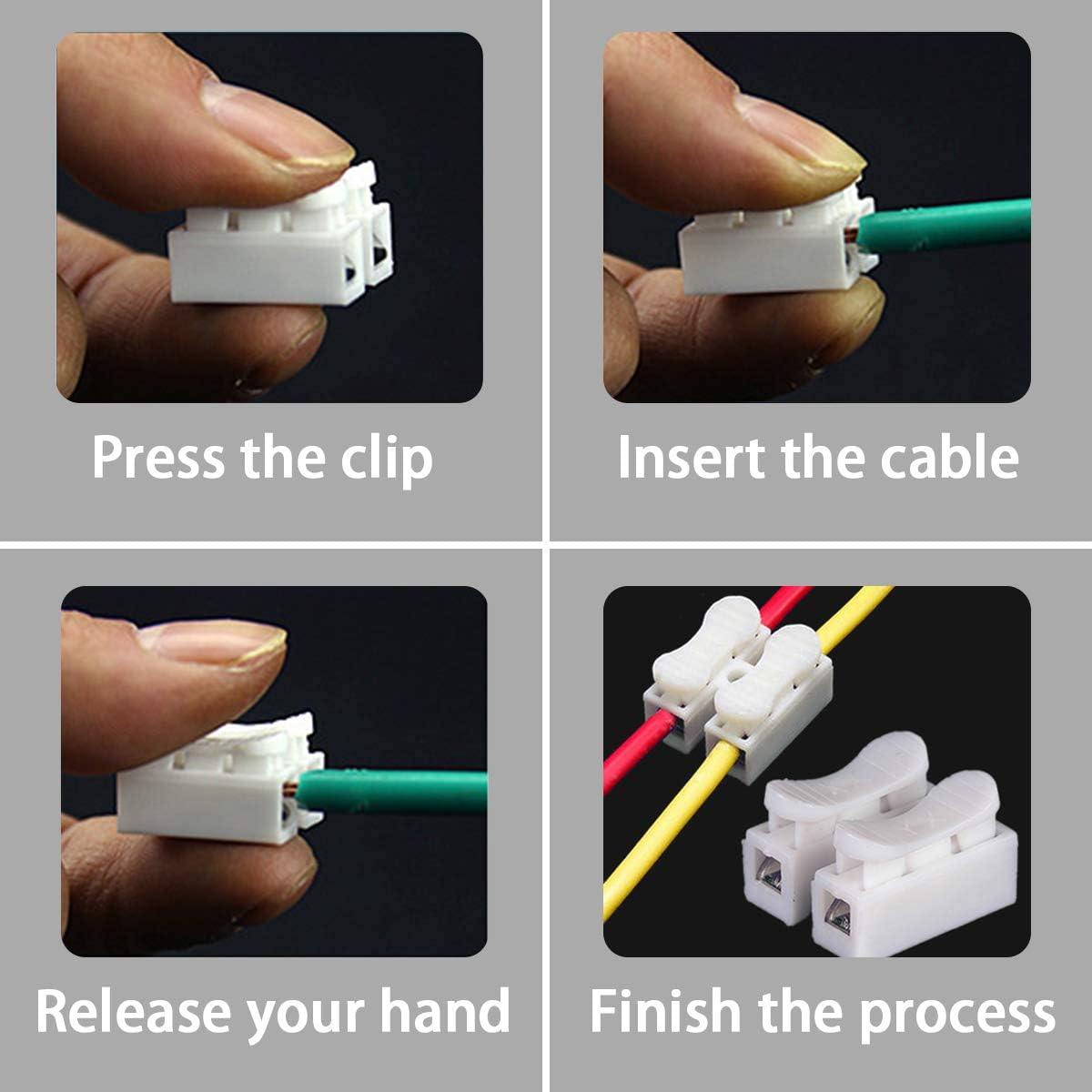 Press the clip

Insert the cable

Release your hand

Finish the process