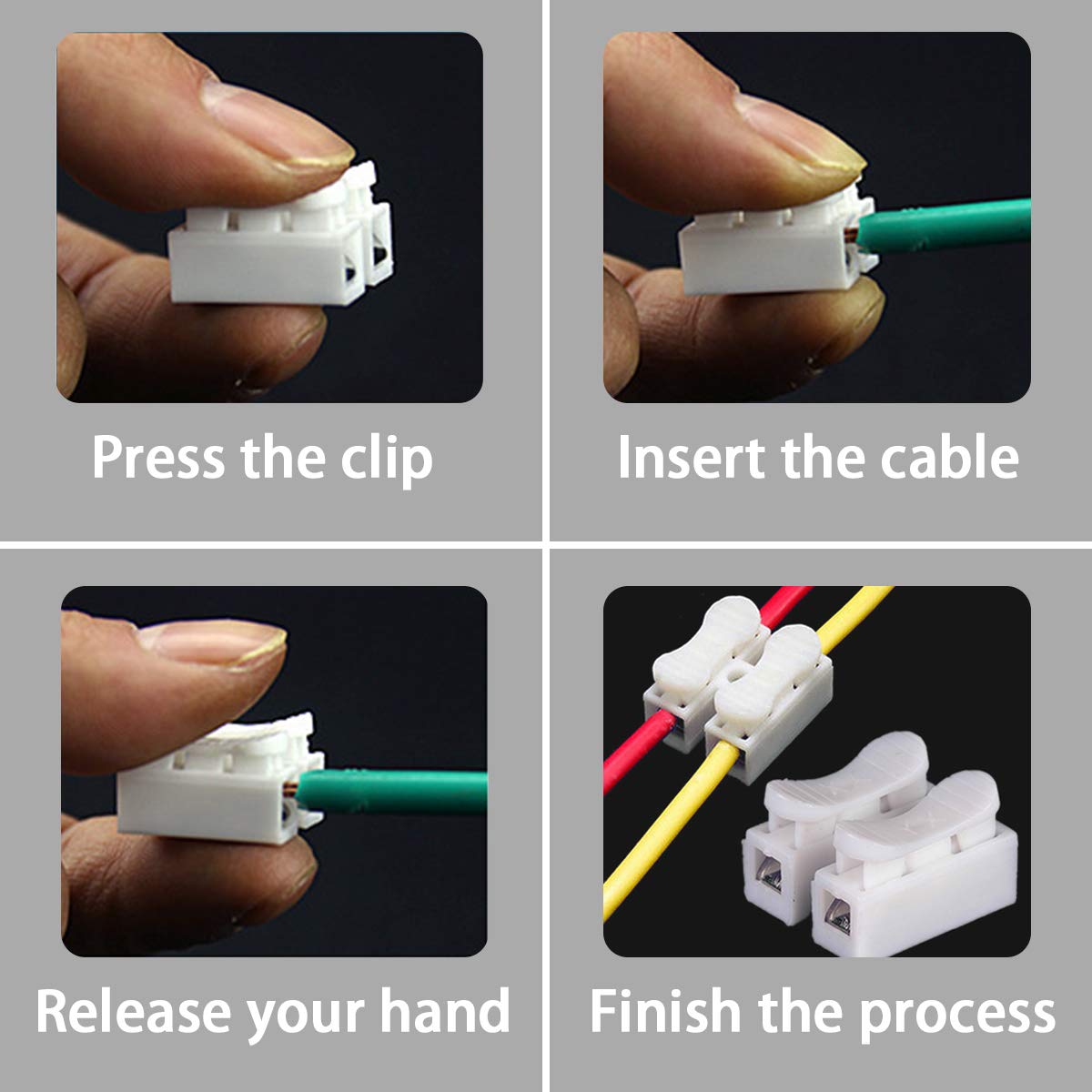 Press the clip

Insert the cable

Release your hand

Finish the process