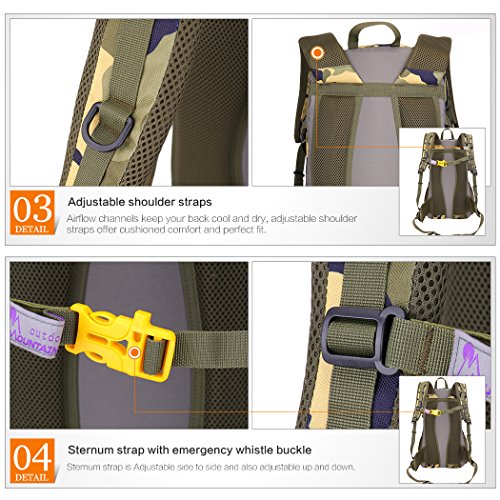 03
DETAIL

Adjustable shoulder straps

Airflow channels keep your back cool and dry, adjustable shoulder straps offer cushioned comfort and perfect fit.

outdo
MOUNTAIN

04
DETAIL

Sternum strap with emergency whistle buckle

Sternum strap is Adjustable side to side and also adjustable up and down.