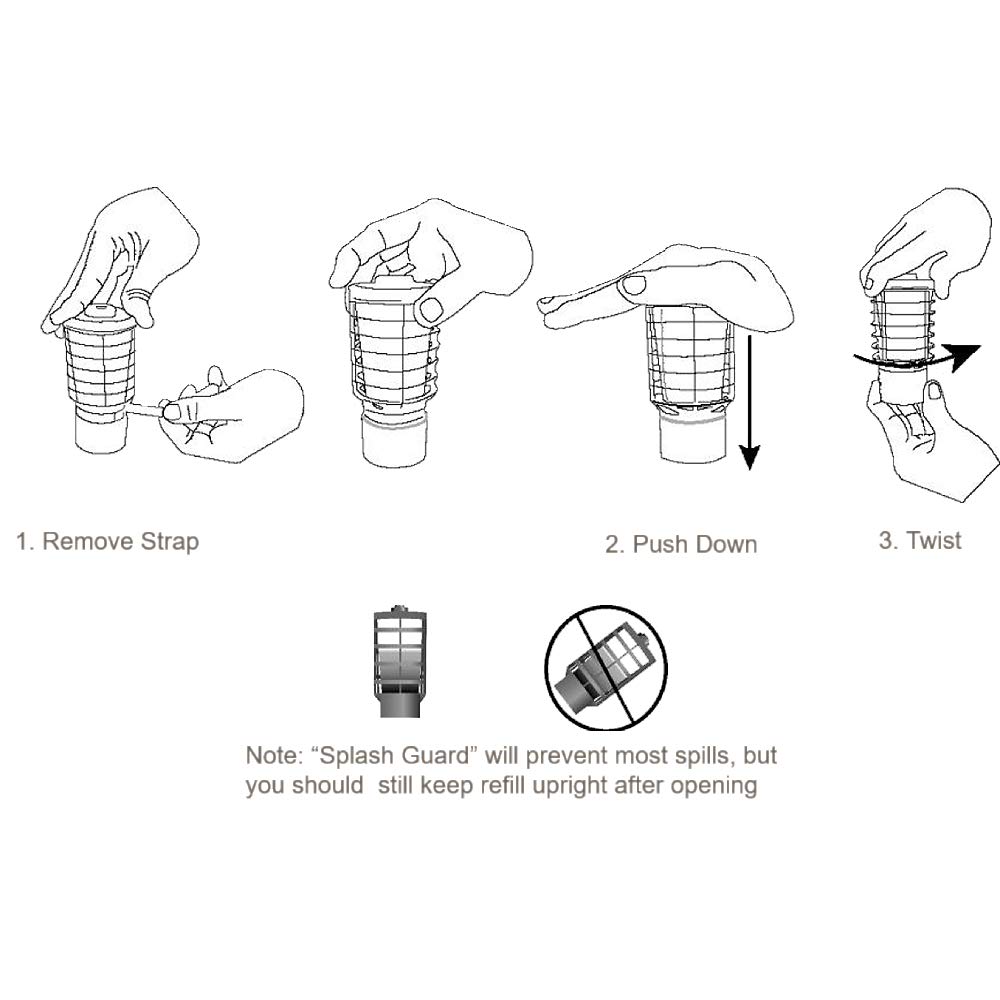 1. Remove Strap

2. Push Down

3. Twist

Note: “Splash Guard” will prevent most spills, but you should still keep refill upright after opening