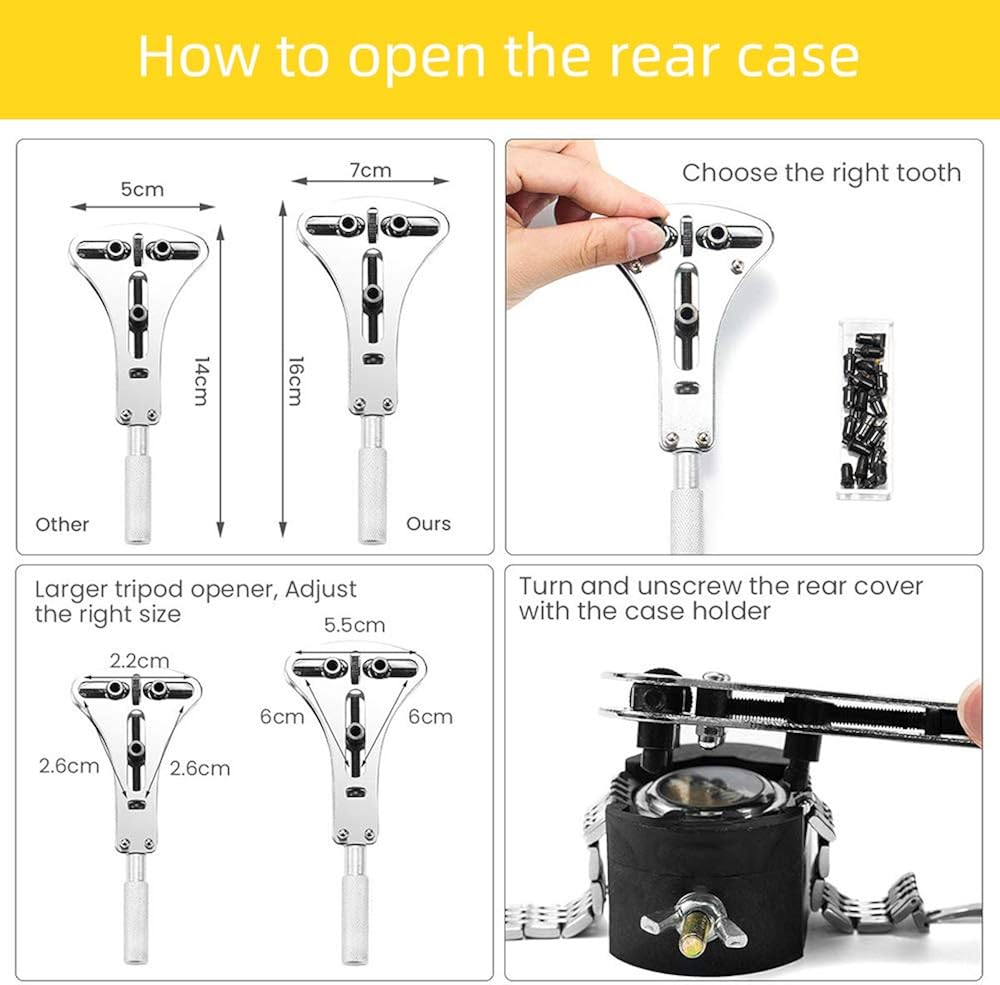 How to open the rear case

5cm
14cm
Other

7cm
16cm
Ours

Choose the right tooth

Larger tripod opener, Adjust the right size

2.2cm
2.6cm
2.6cm

5.5cm
6cm
6cm

Turn and unscrew the rear cover with the case holder