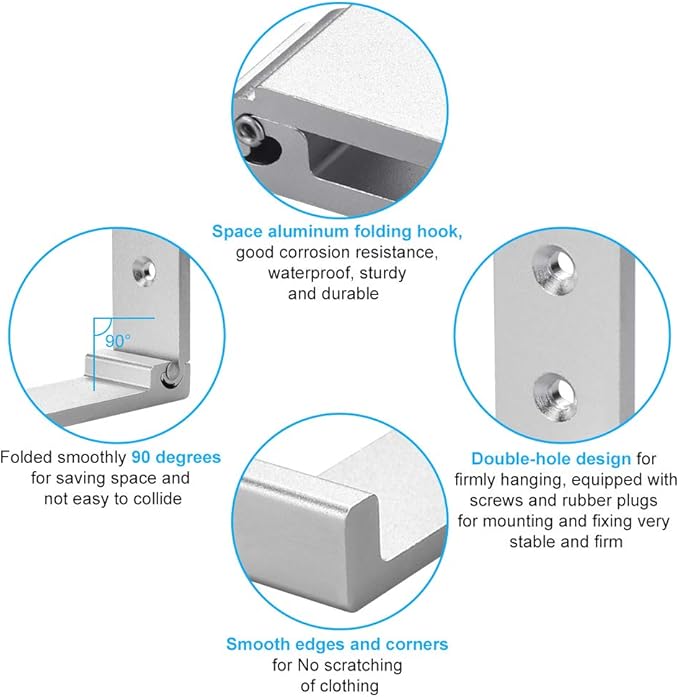 Space aluminum folding hook, good corrosion resistance, waterproof, sturdy and durable

90°

Folded smoothly 90 degrees for saving space and not easy to collide

Double-hole design for firmly hanging, equipped with screws and rubber plugs for mounting and fixing very stable and firm

Smooth edges and corners for No scratching of clothing