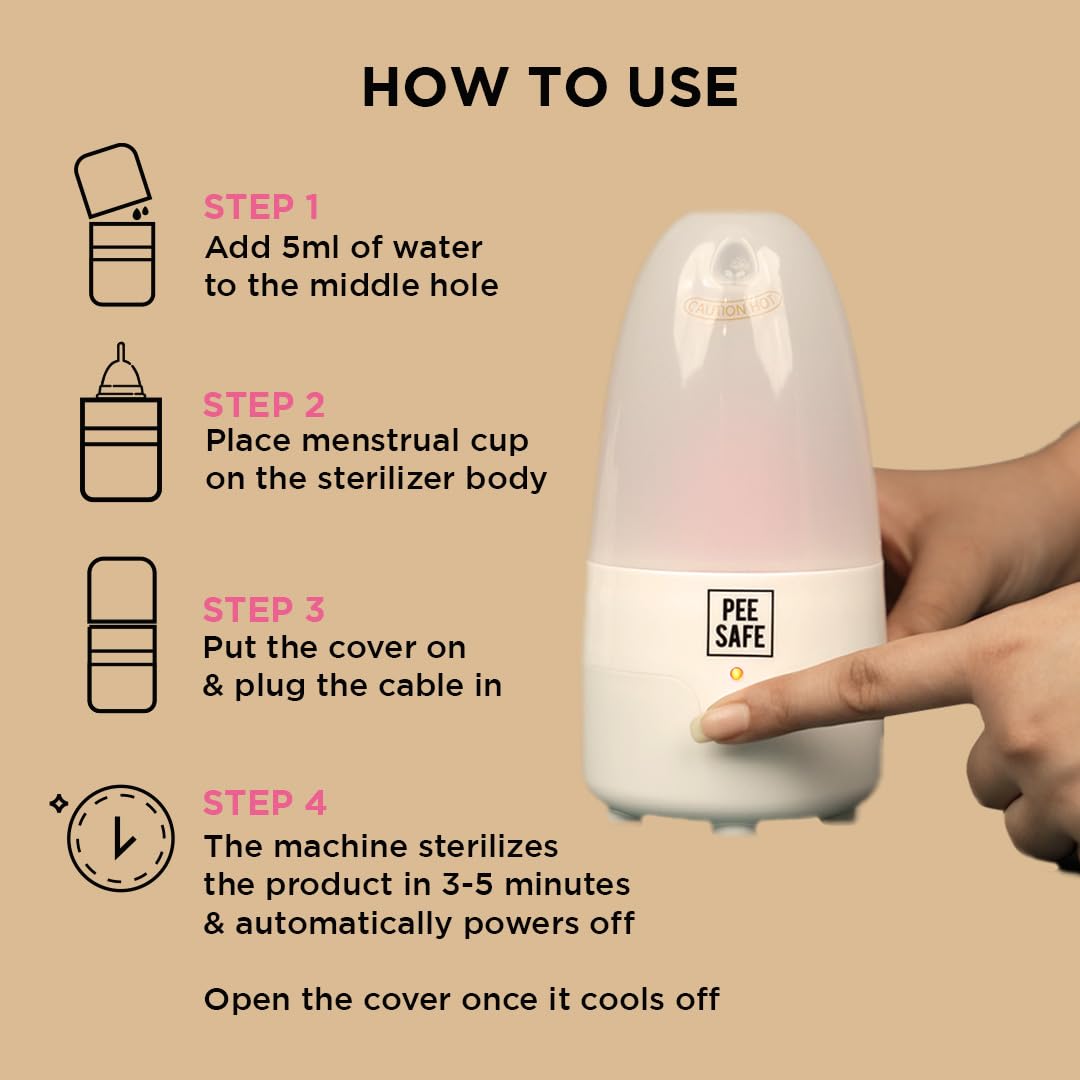 HOW TO USE

STEP 1
Add 5ml of water to the middle hole

STEP 2
Place menstrual cup on the sterilizer body

STEP 3
Put the cover on & plug the cable in

STEP 4
The machine sterilizes the product in 3-5 minutes & automatically powers off

Open the cover once it cools off

CAUTION HOT

PEE SAFE