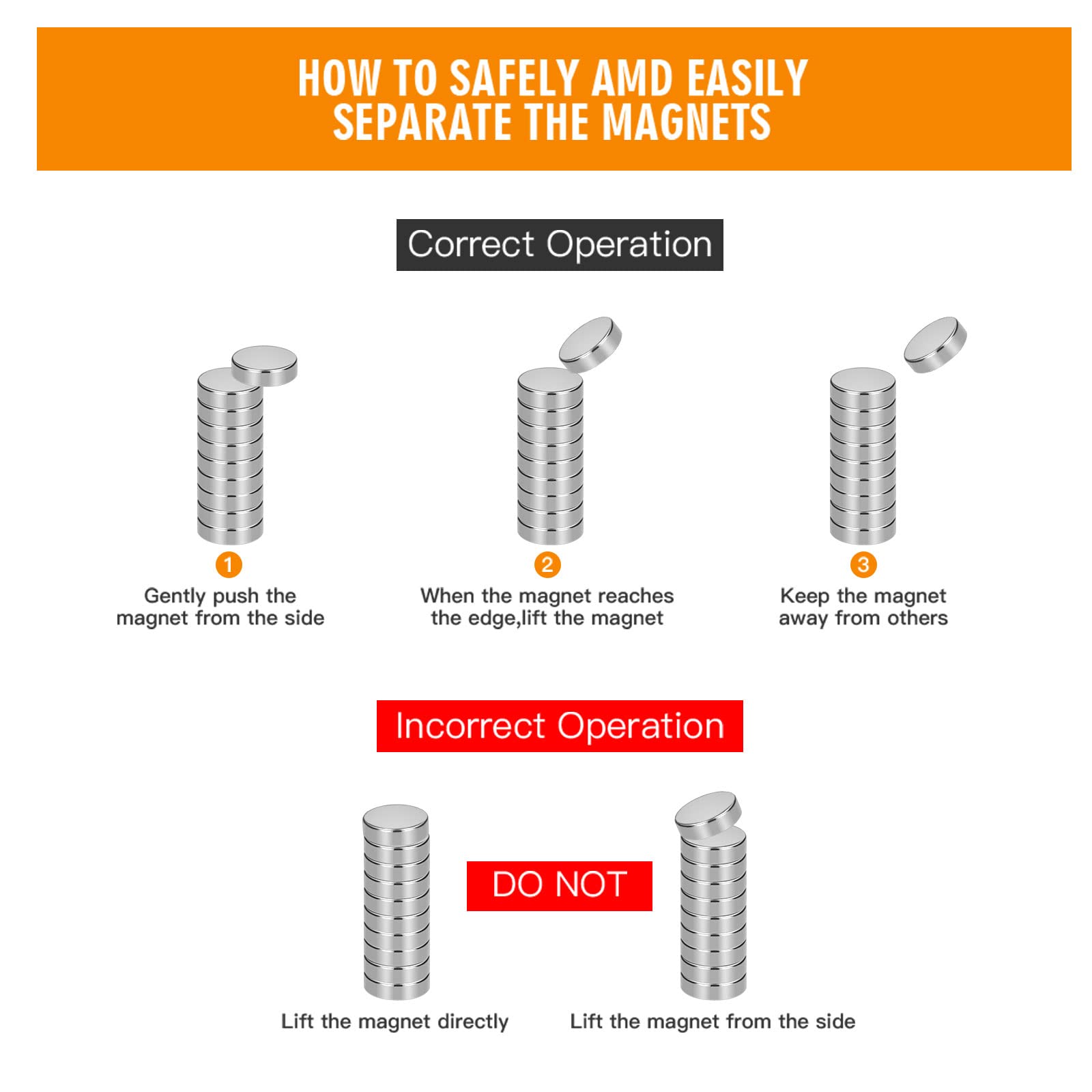 HOW TO SAFELY AMD EASILY SEPARATE THE MAGNETS

Correct Operation

1
Gently push the magnet from the side

2
When the magnet reaches the edge,lift the magnet

3
Keep the magnet away from others

Incorrect Operation

DO NOT

Lift the magnet directly

Lift the magnet from the side