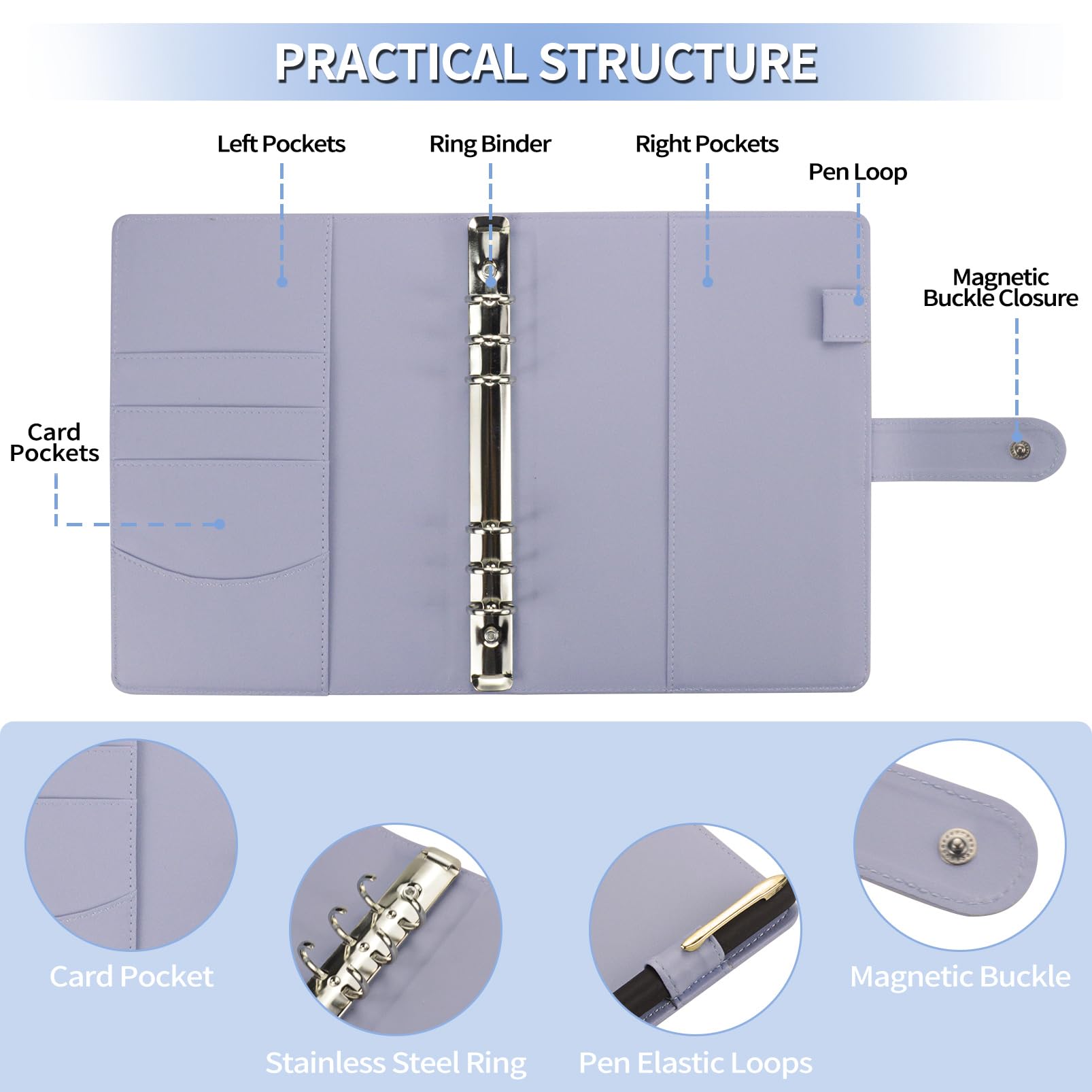 PRACTICAL STRUCTURE

Left Pockets

Ring Binder

Right Pockets

Pen Loop

Magnetic Buckle Closure

Card Pockets

Card Pocket

Stainless Steel Ring

Pen Elastic Loops

Magnetic Buckle