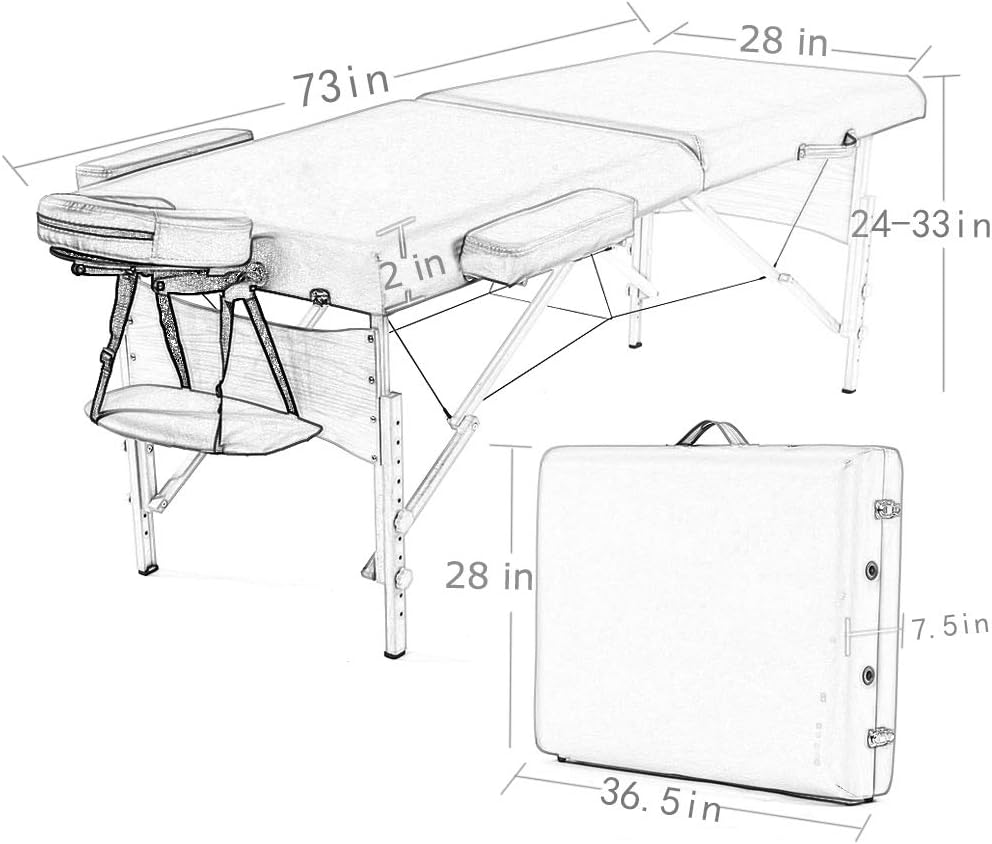 73in
28 in
24-33in
2 in
28 in
7.5in
36.5in