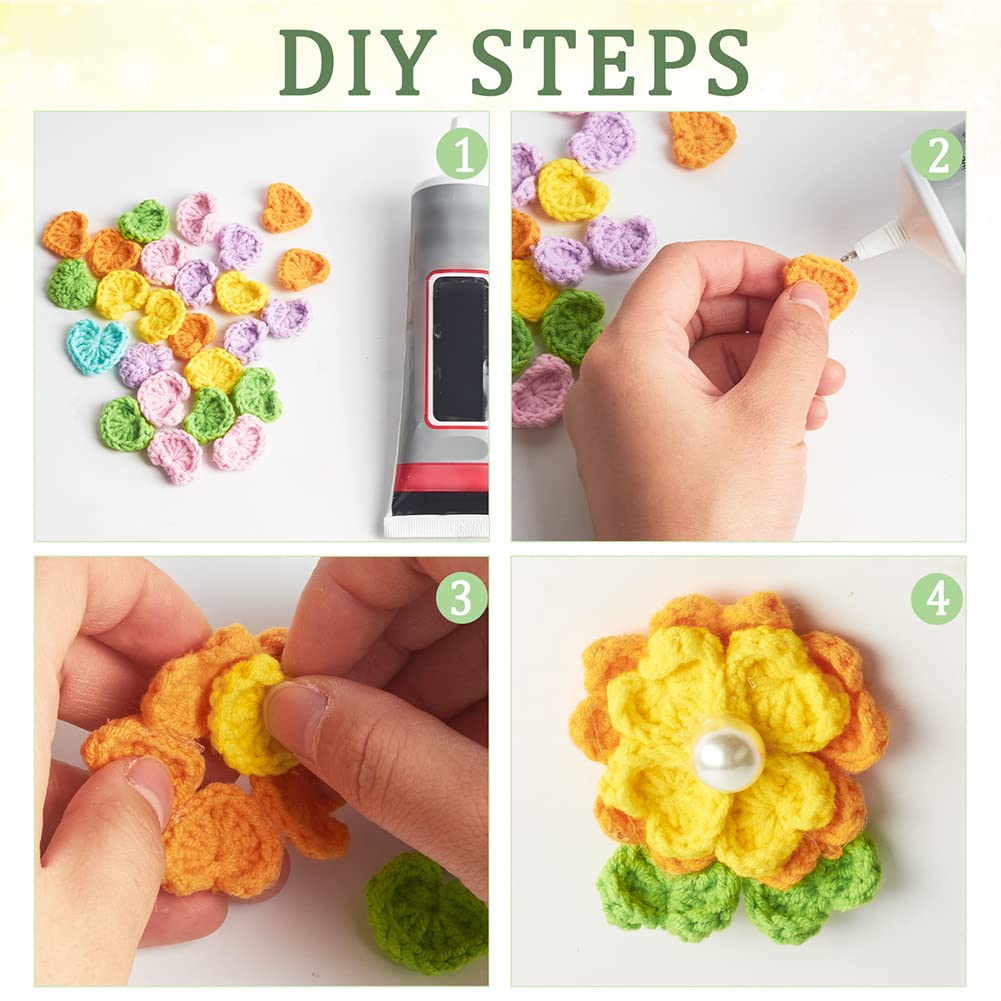 DIY STEPS

1

2

3

4