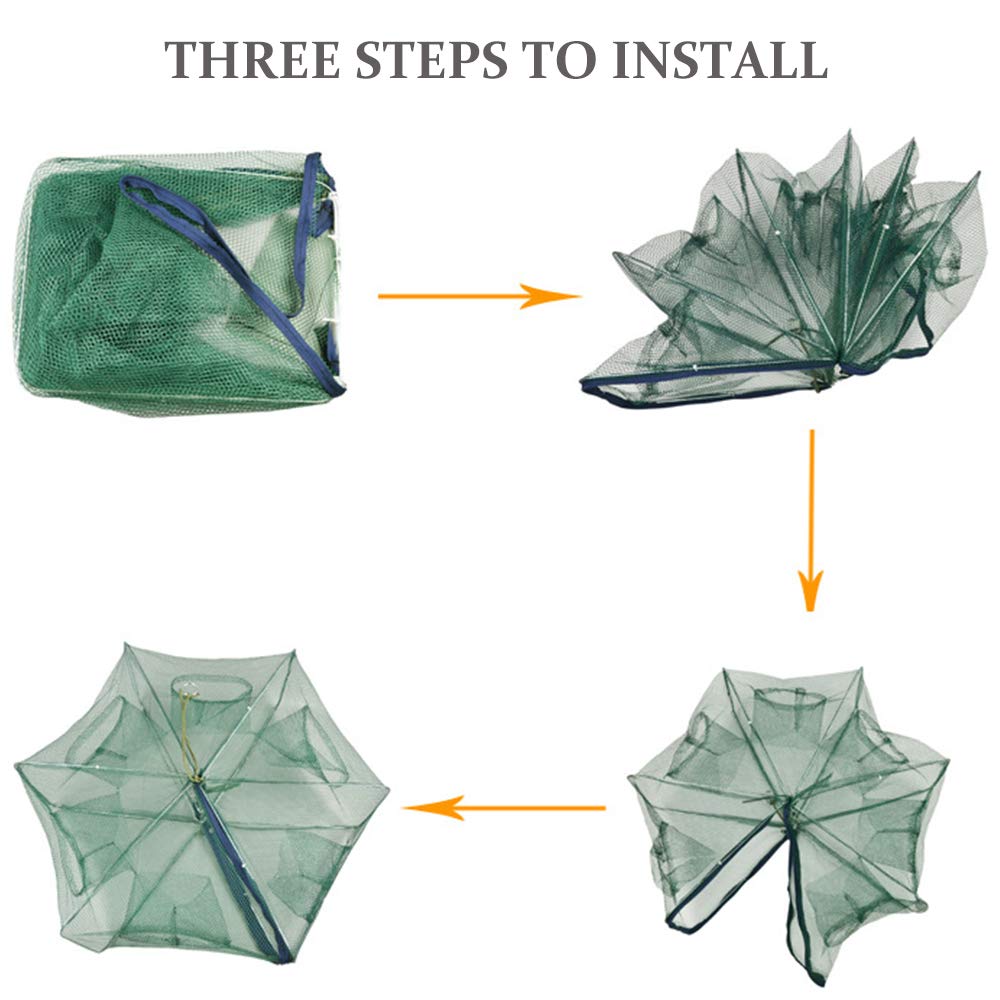 THREE STEPS TO INSTALL