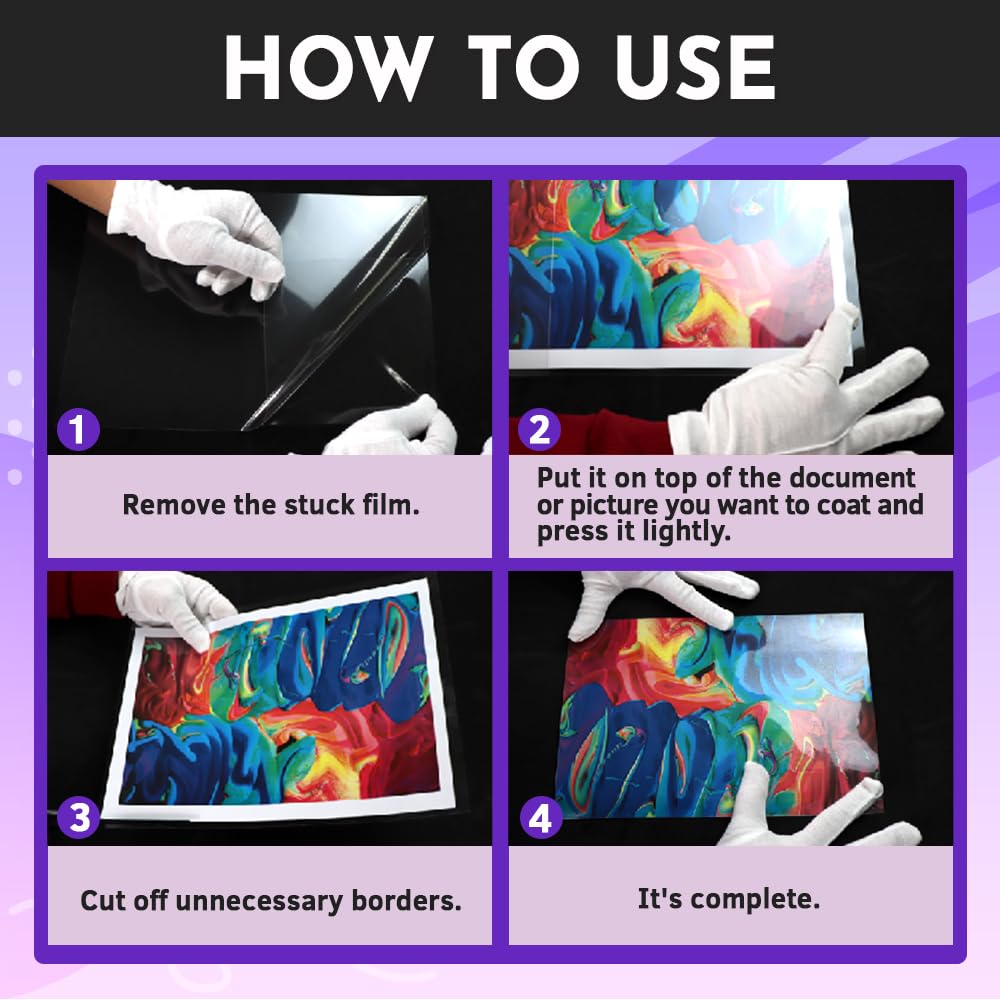 HOW TO USE

1

Remove the stuck film.

2

Put it on top of the document or picture you want to coat and press it lightly.

3

Cut off unnecessary borders.

4

It's complete.