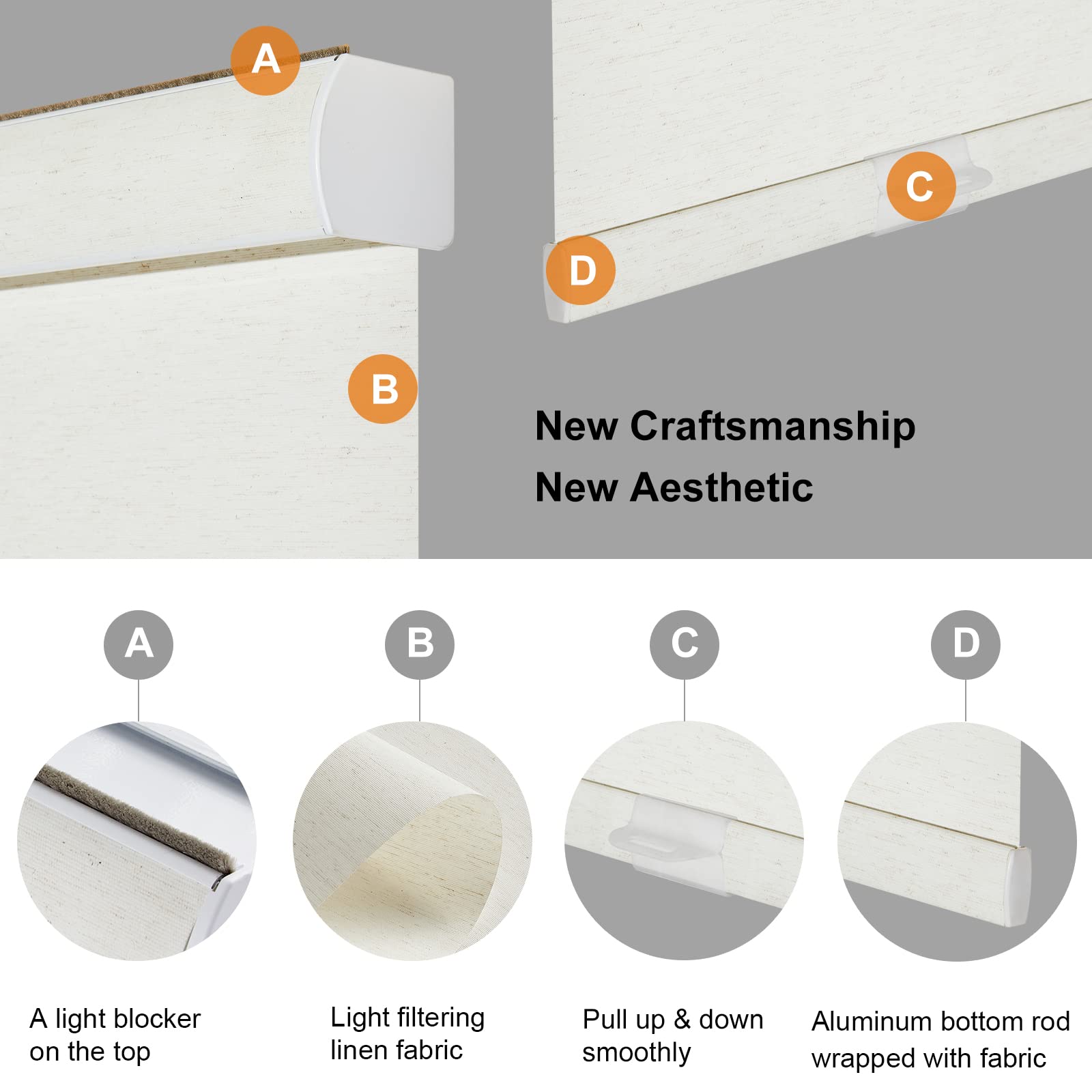 A

C

D

B

New Craftsmanship
New Aesthetic

A

B

C

D

A light blocker on the top

Light filtering linen fabric

Pull up & down smoothly

Aluminum bottom rod wrapped with fabric