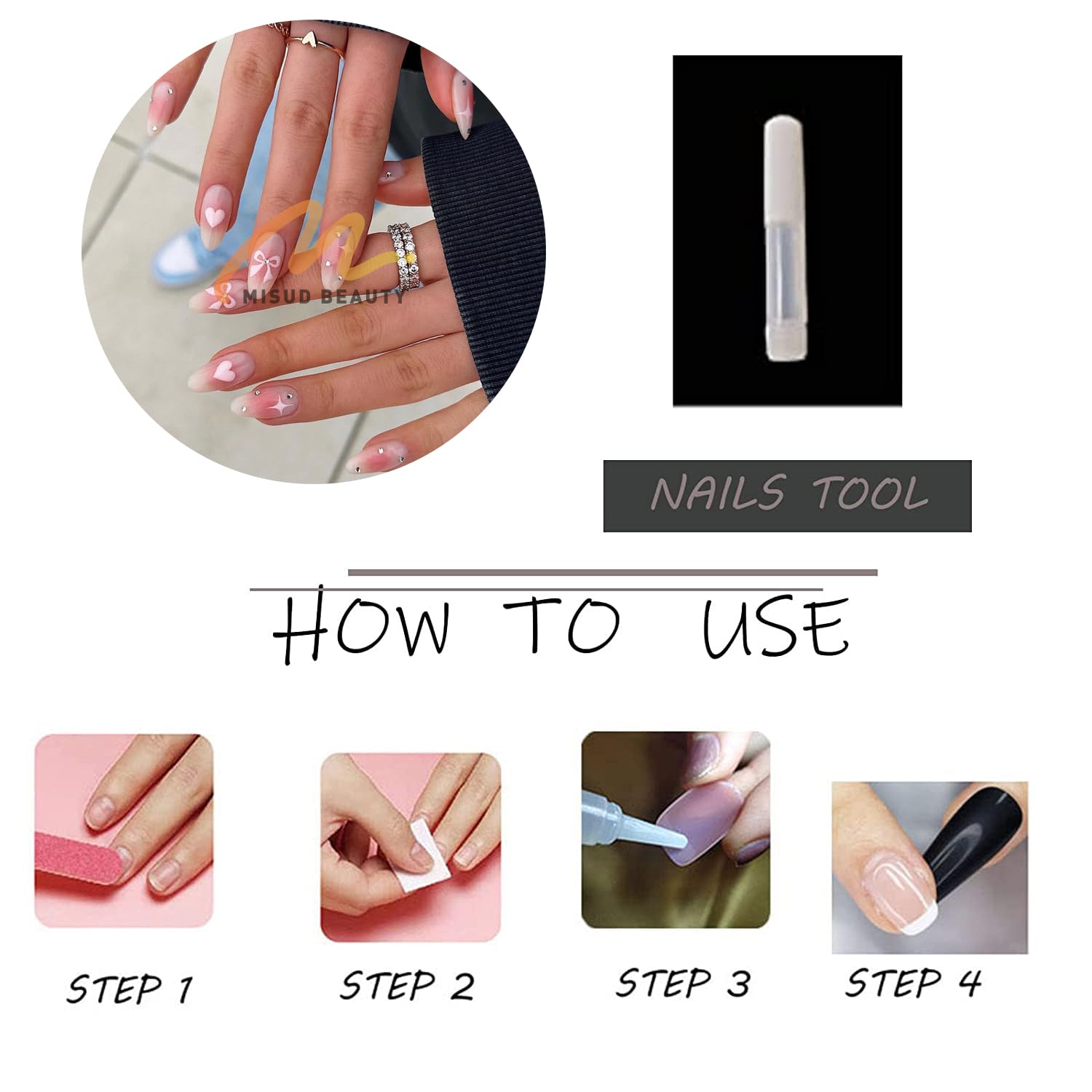 MISUD BEAUTY

NAILS TOOL

HOW TO USE

STEP 1

STEP 2

STEP 3

STEP 4