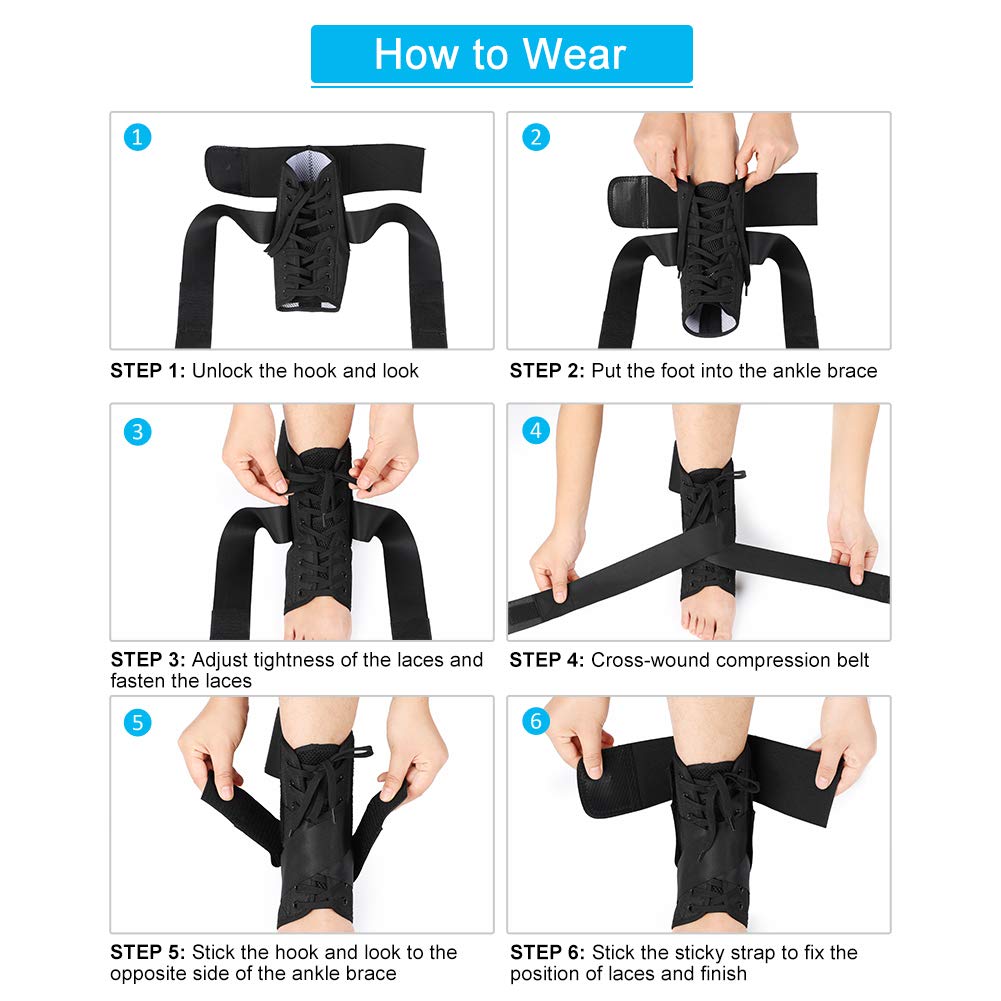 How to Wear

1

STEP 1: Unlock the hook and look

2

STEP 2: Put the foot into the ankle brace

3

STEP 3: Adjust tightness of the laces and fasten the laces

4

STEP 4: Cross-wound compression belt

5

STEP 5: Stick the hook and look to the opposite side of the ankle brace

6

STEP 6: Stick the sticky strap to fix the position of laces and finish