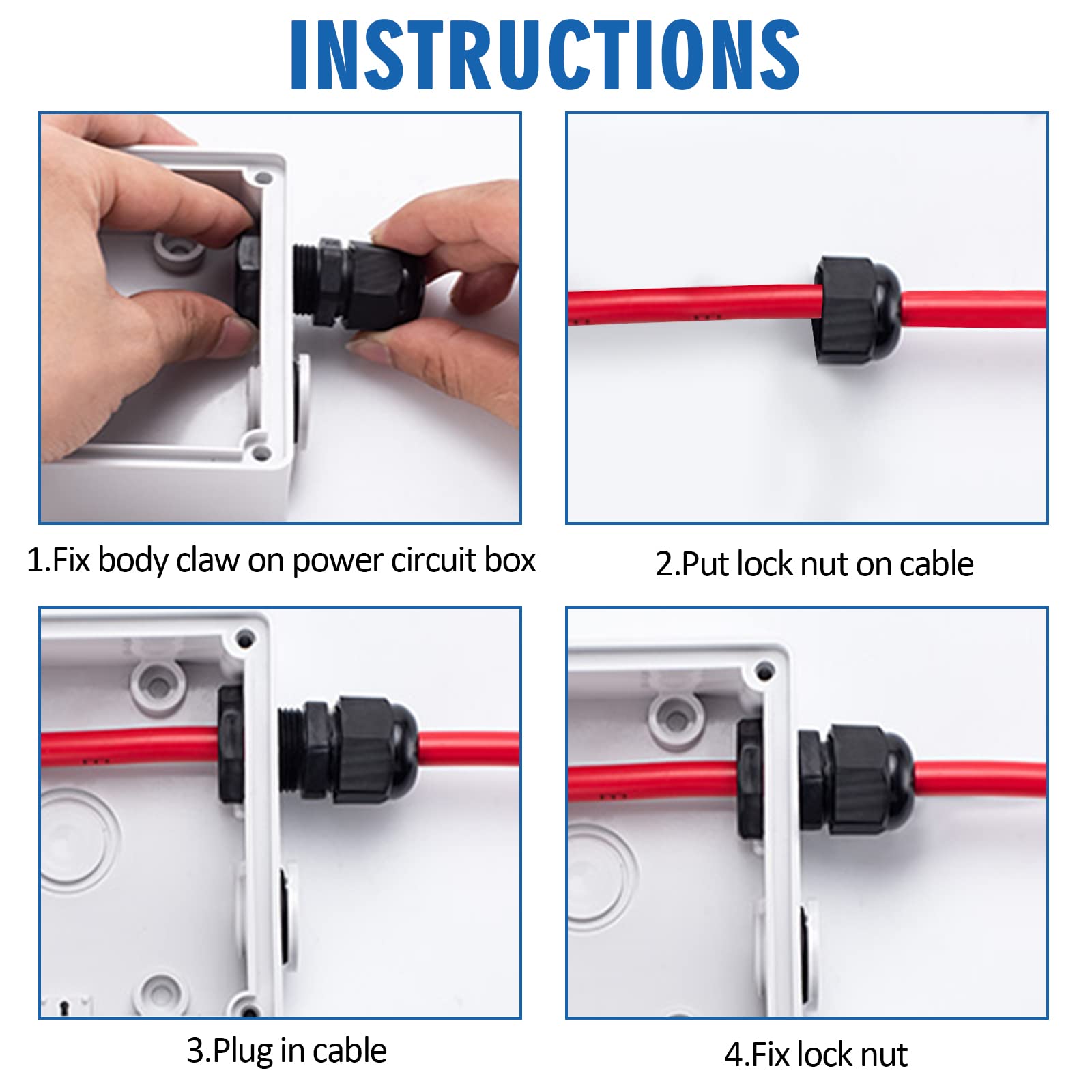 INSTRUCTIONS

1.Fix body claw on power circuit box

2.Put lock nut on cable

3.Plug in cable

4.Fix lock nut