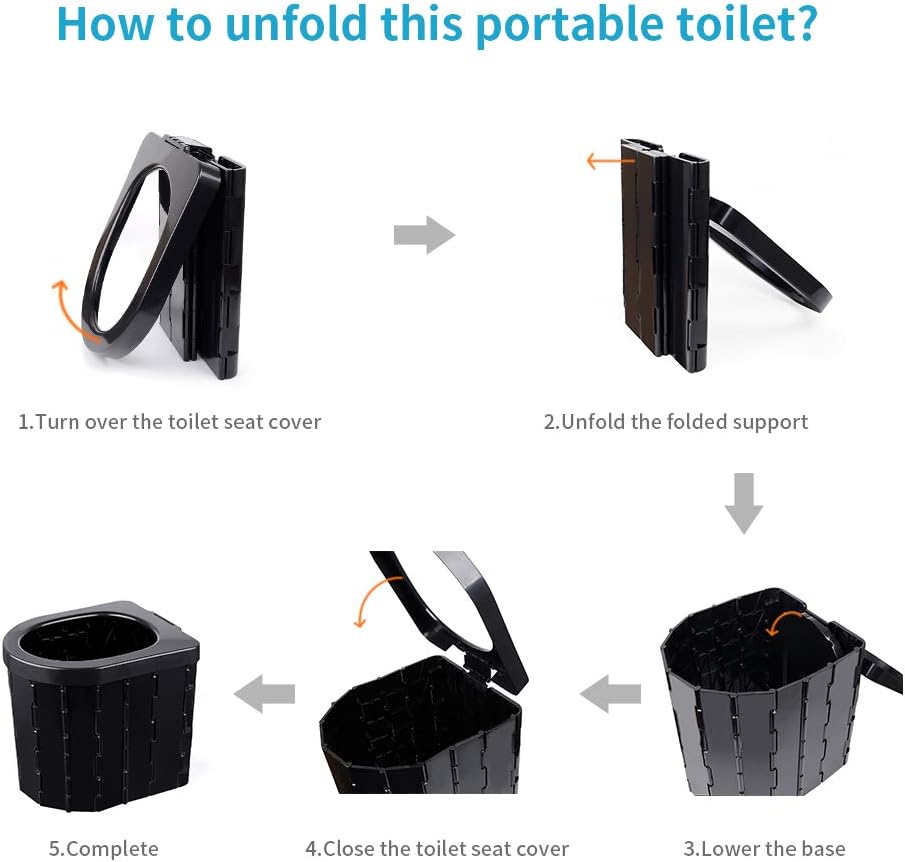 How to unfold this portable toilet?

1.Turn over the toilet seat cover

2.Unfold the folded support

3.Lower the base

4.Close the toilet seat cover

5.Complete