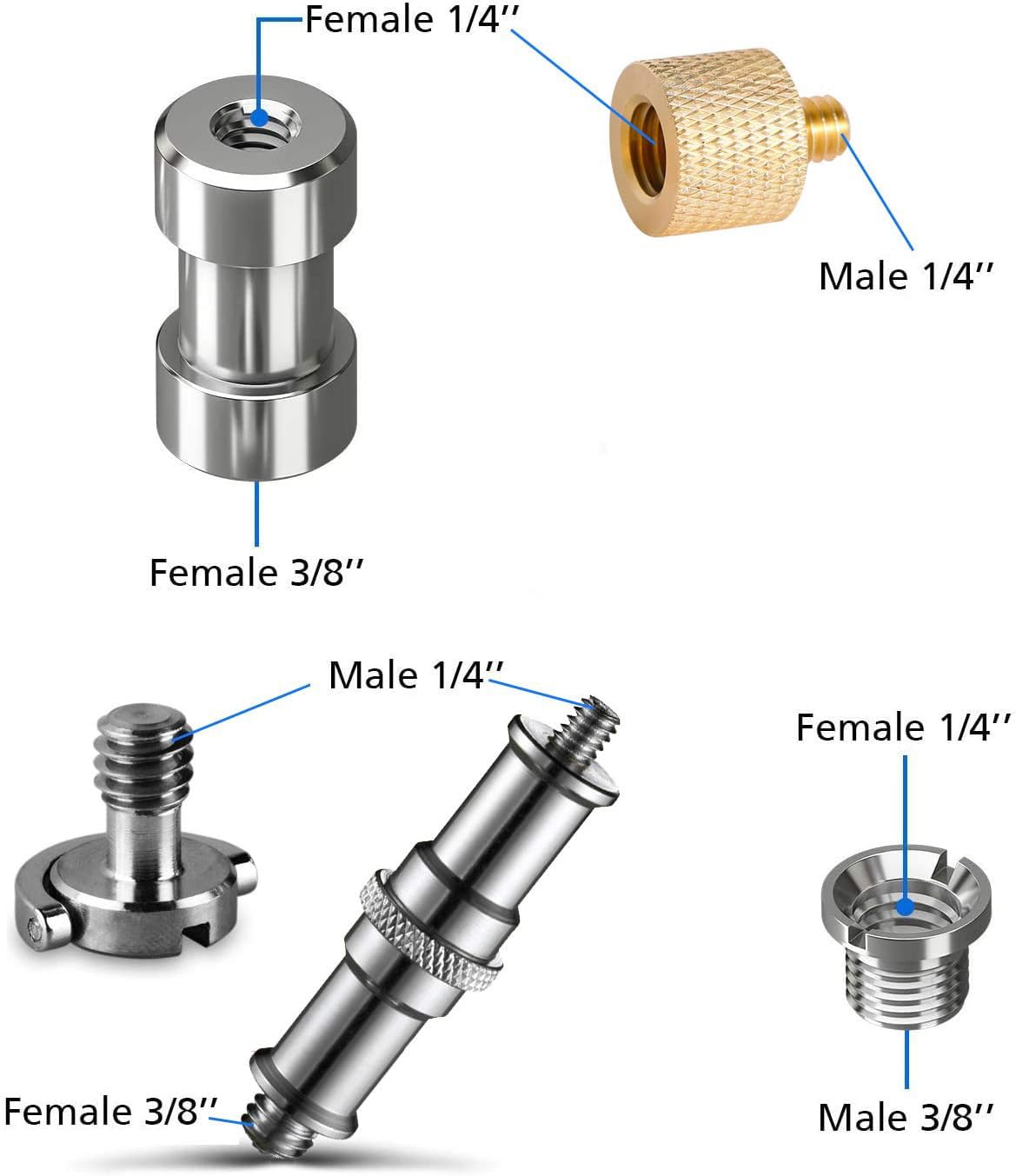 Female 1/4''

Male 1/4''

Female 3/8''

Male 1/4''

Female 1/4''

Female 3/8''

Male 3/8''