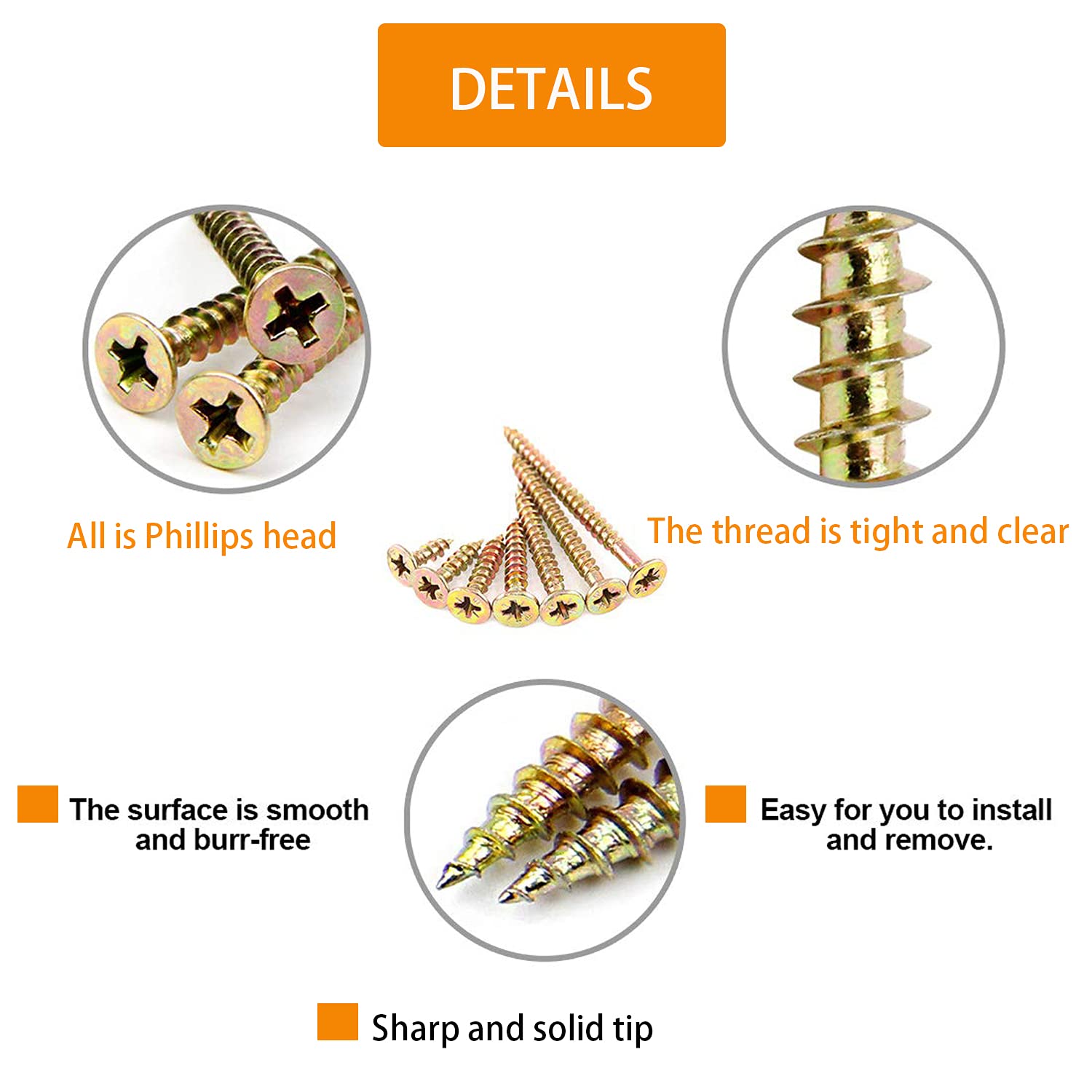 DETAILS

All is Phillips head

The thread is tight and clear

The surface is smooth and burr-free

Easy for you to install and remove.

Sharp and solid tip